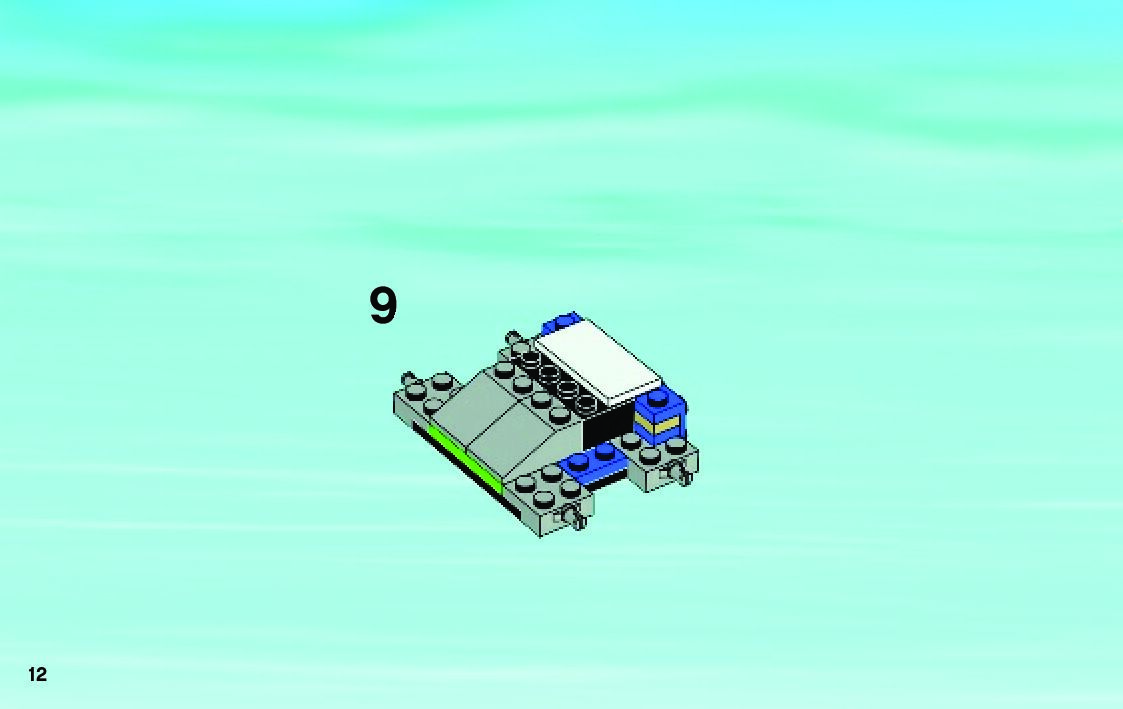 9

12