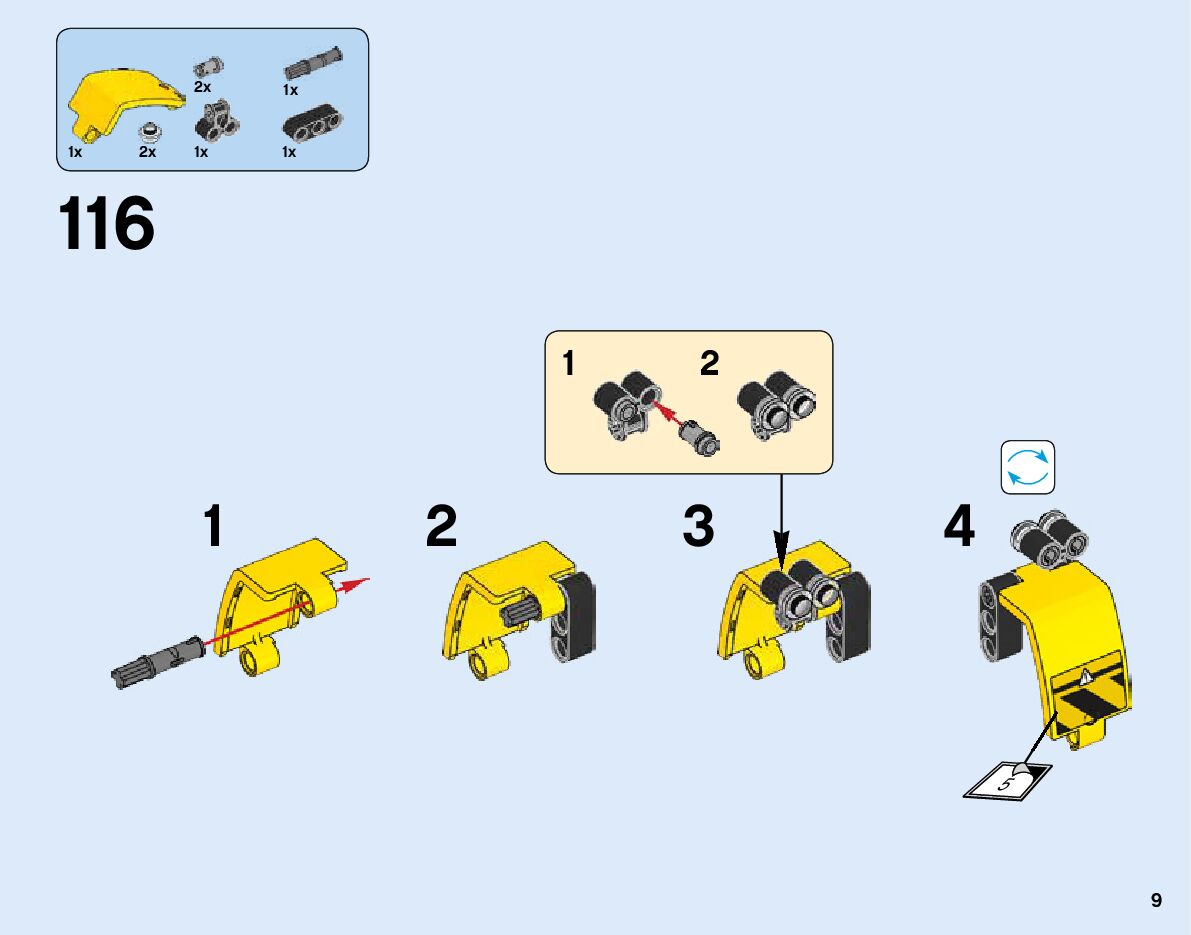 2x
1x
1x
2x
1x
1x

116

1
2

1
2
3
4

5

9