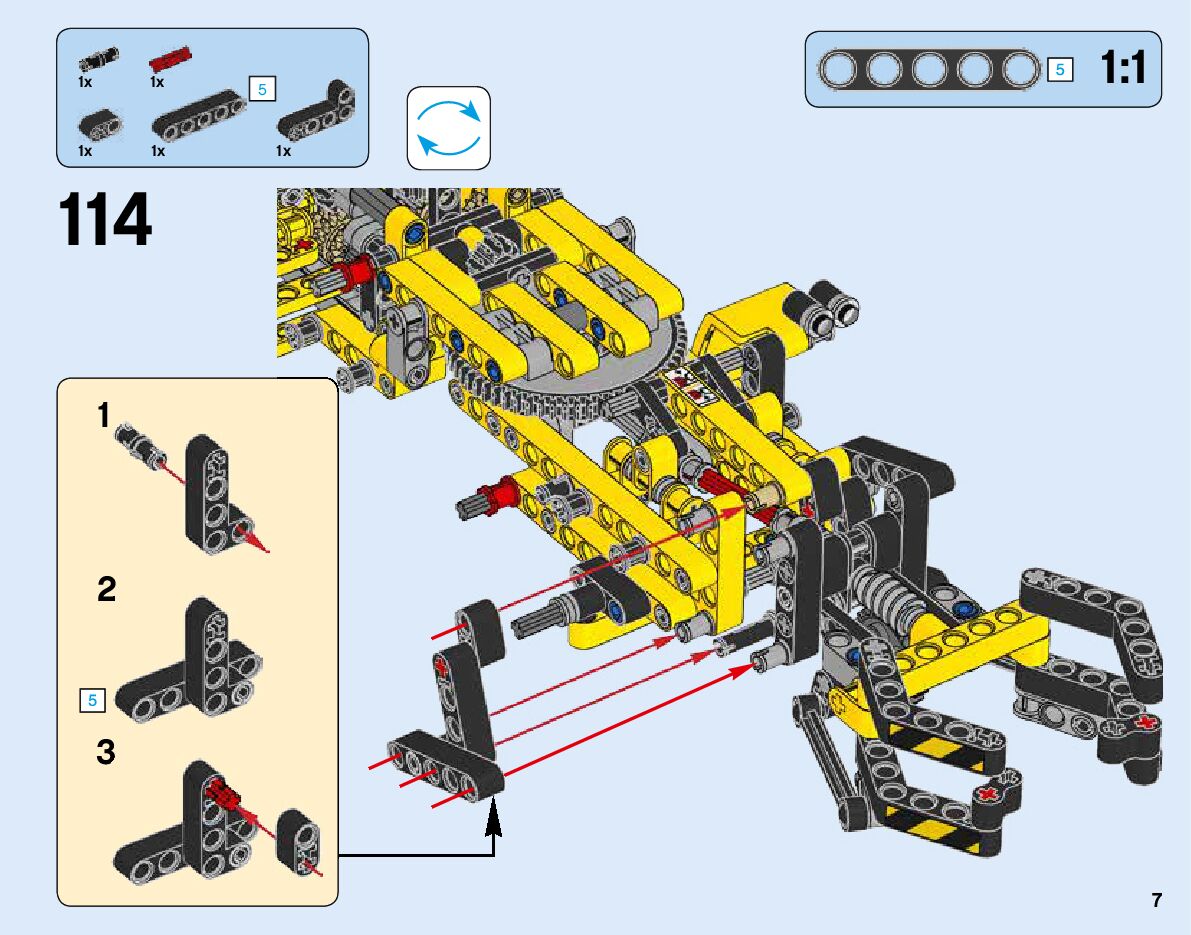 1x 1x 5
1x 1x 1x

5 1:1

114

1

2

5

3

7