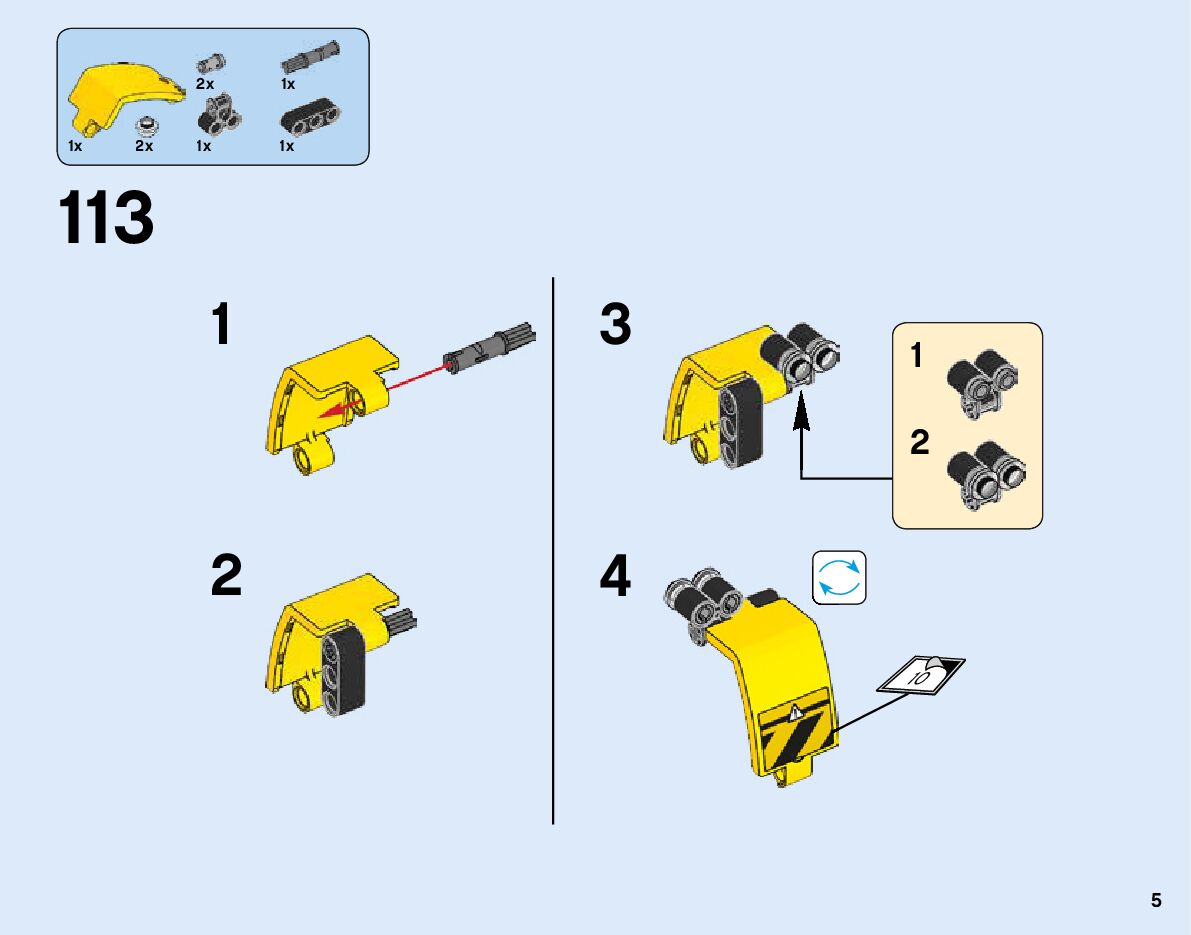 2x
1x
1x
2x
1x
1x

113

1

2

3

1

2

4

10

5