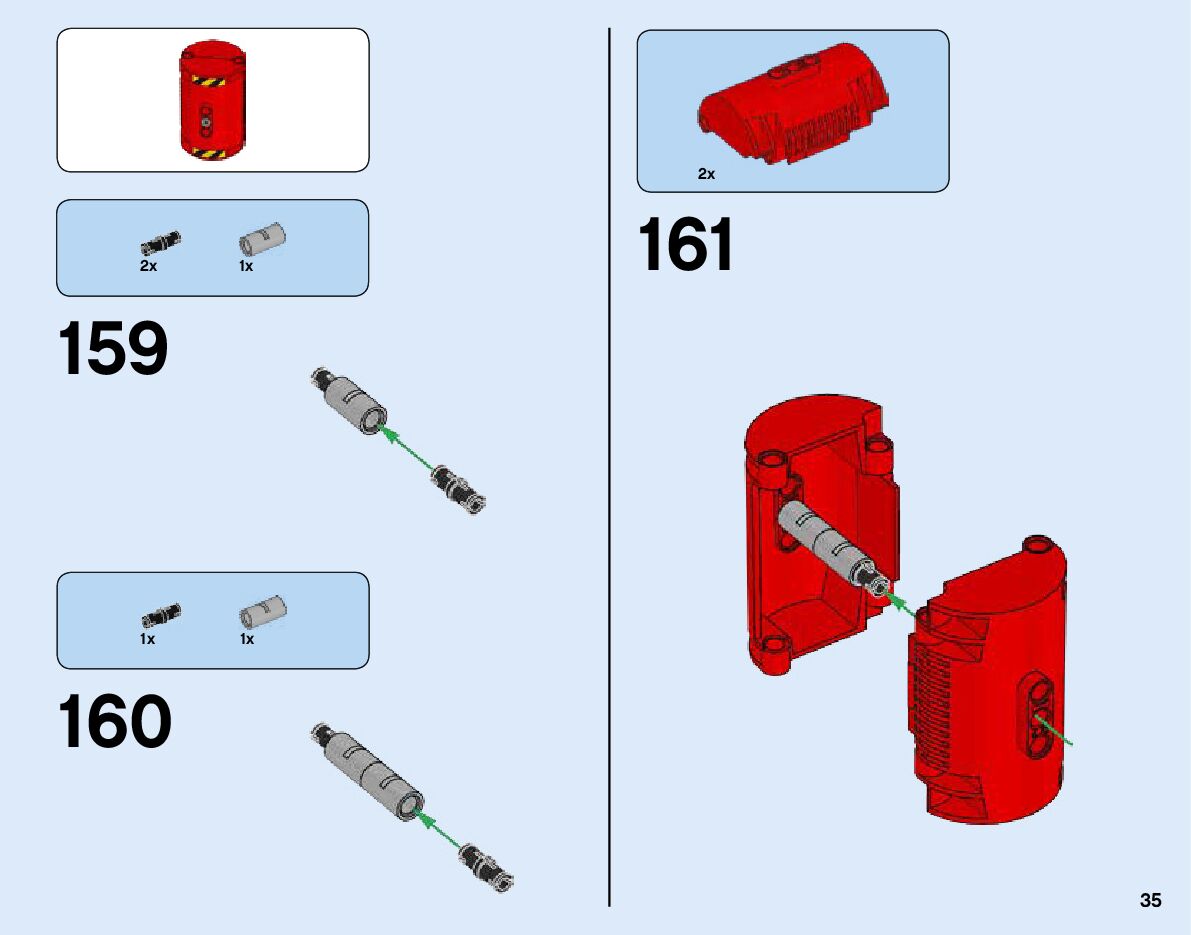 2x

1x

159

1x

1x

160

2x

161

35