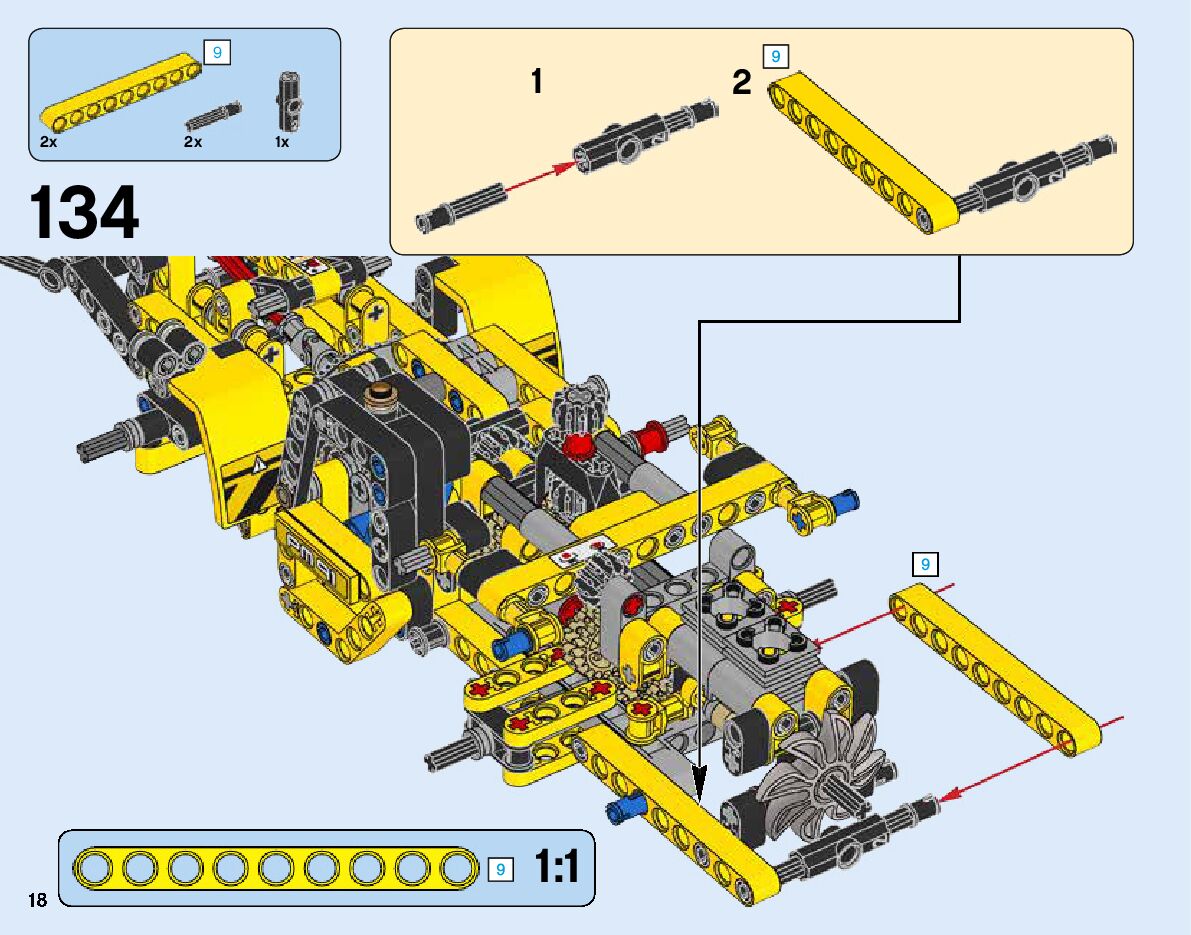 9
2x
2x
1x

134

1
2
9

9

9
1:1

18