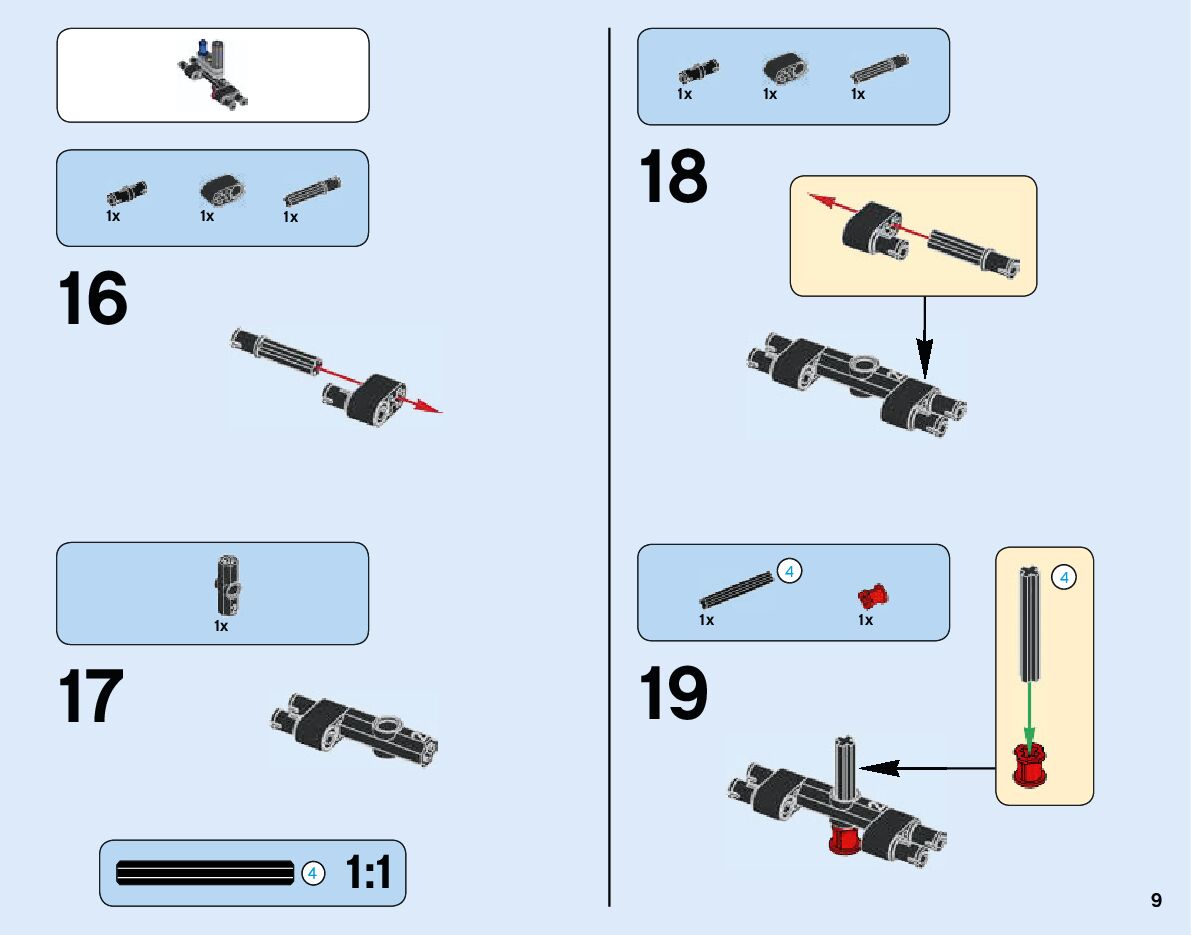 1x 1x 1x

16

1x

17

4 1:1

1x 1x 1x

18

4

1x 1x

4

19

9