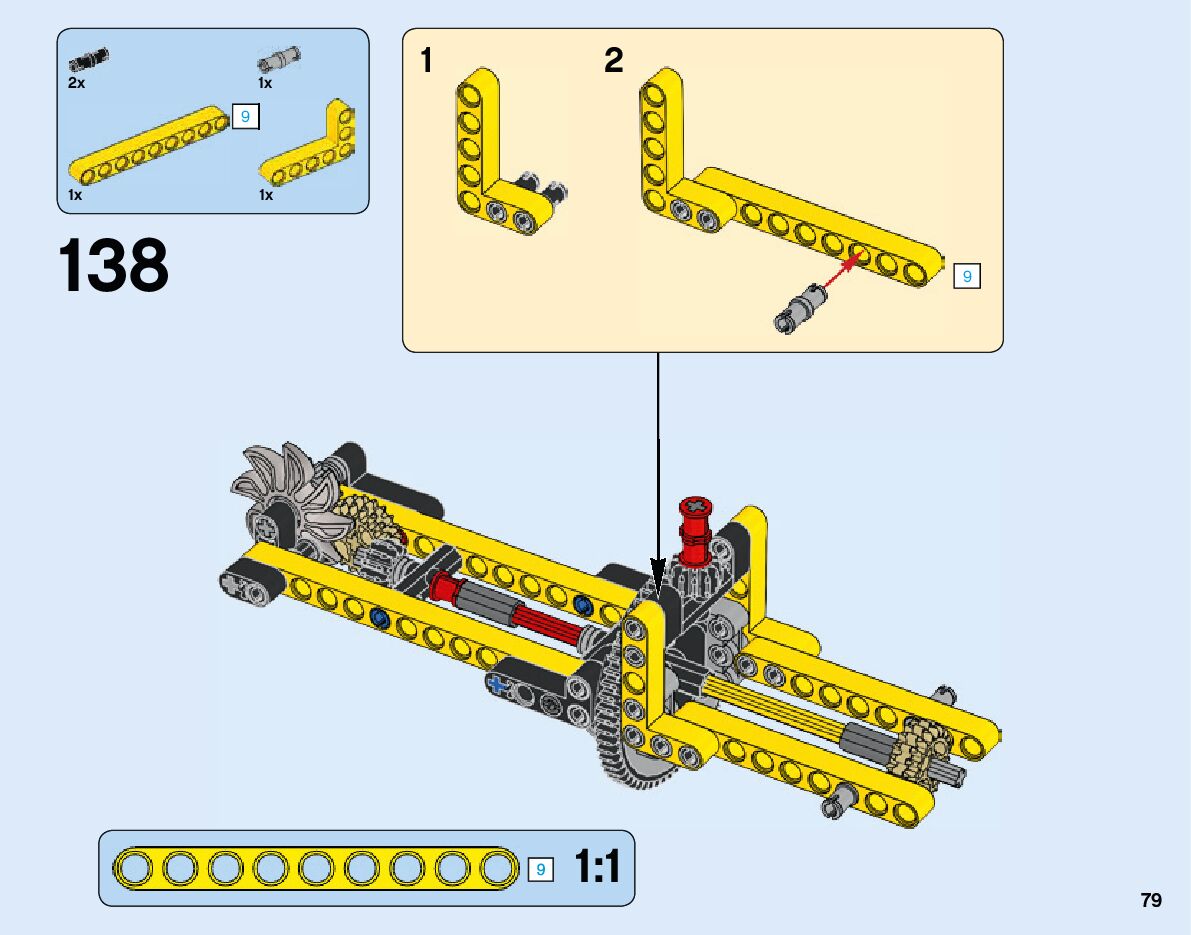 2x
1x
9
1x
1x

138

1
2
9

9
1:1

79