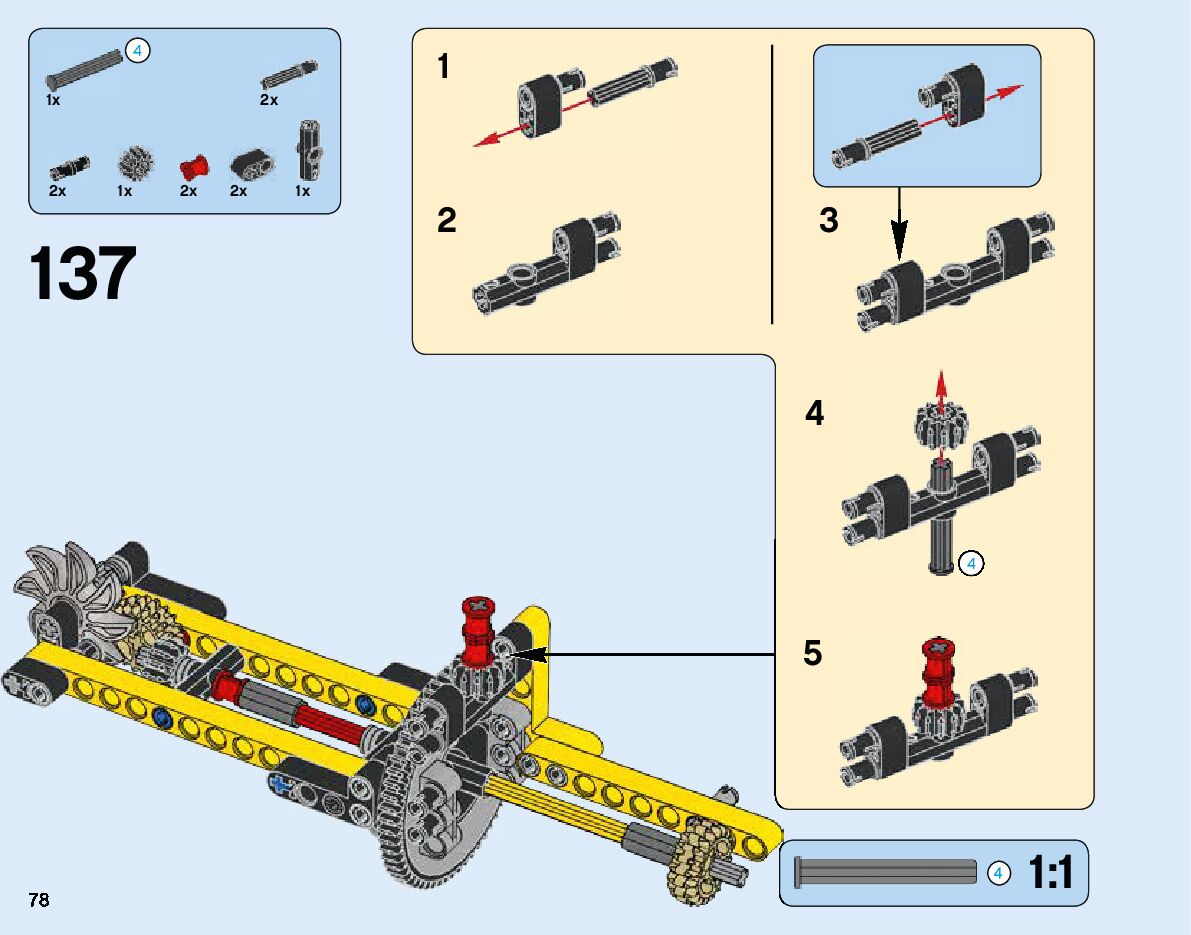 4
1x
2x
2x
1x
2x
2x
1x

137

1
2
3
4
4
5

4 1:1

78