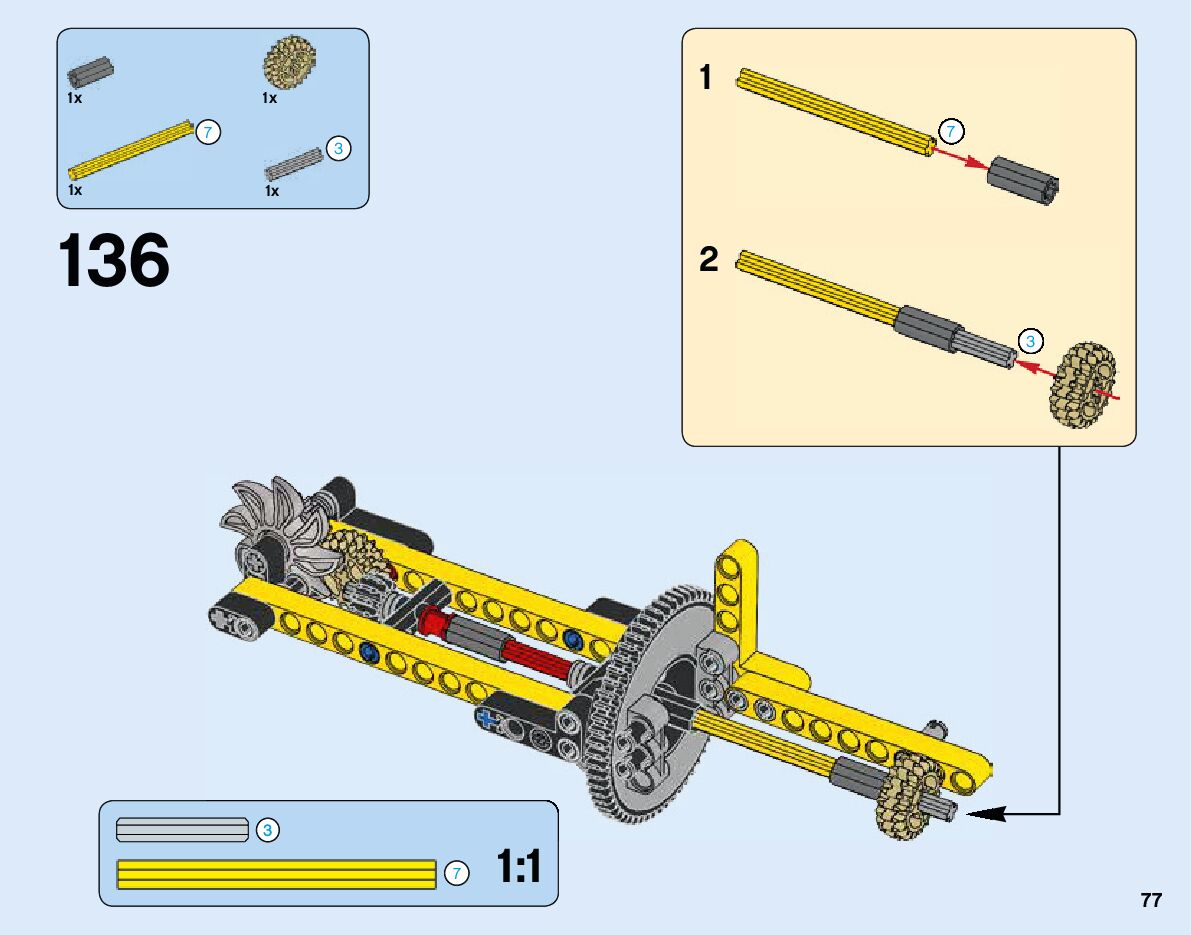 1x
1x
7
1x
3
1x

136

1
7
2
3

3
7
1:1

77