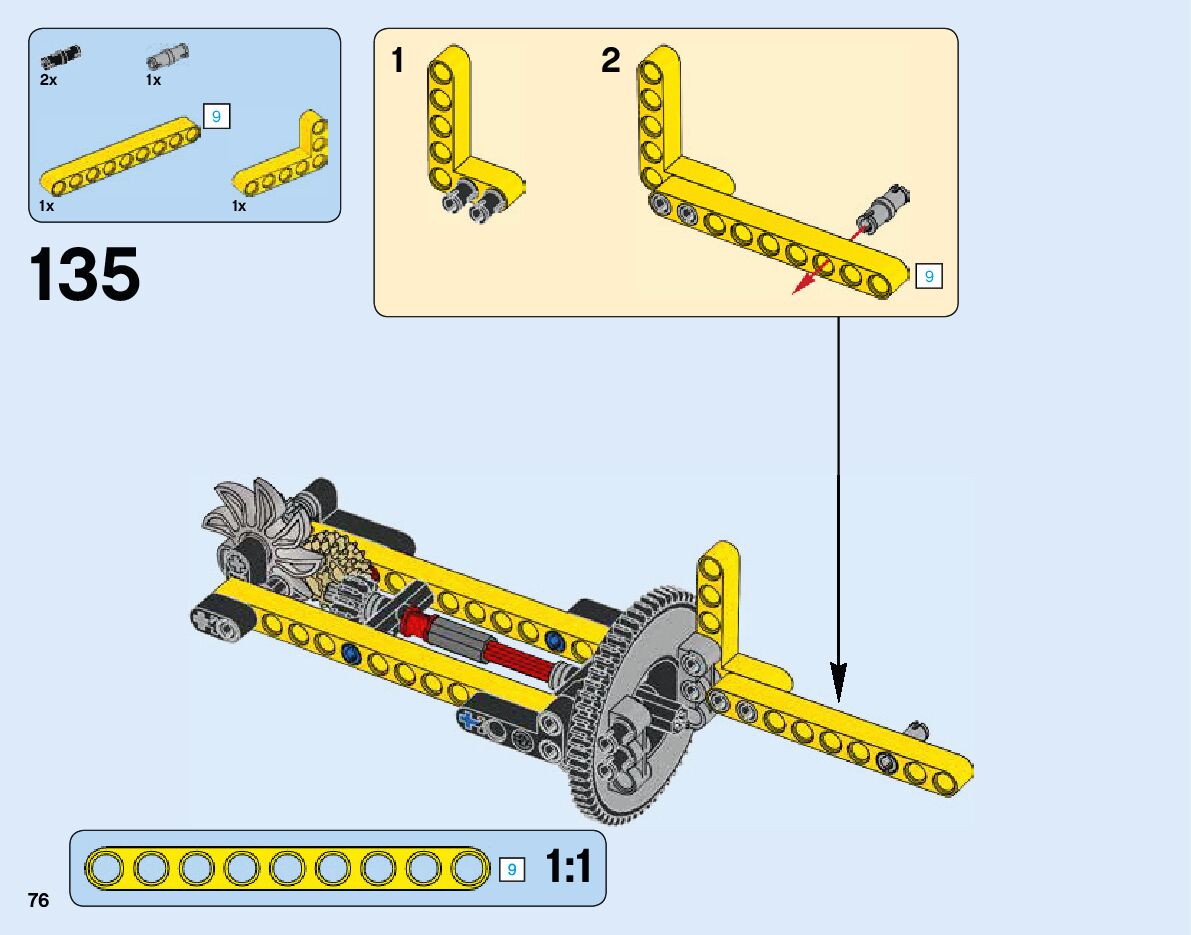 2x
1x
9
1x
1x

135

1
2
9

9
1:1

76