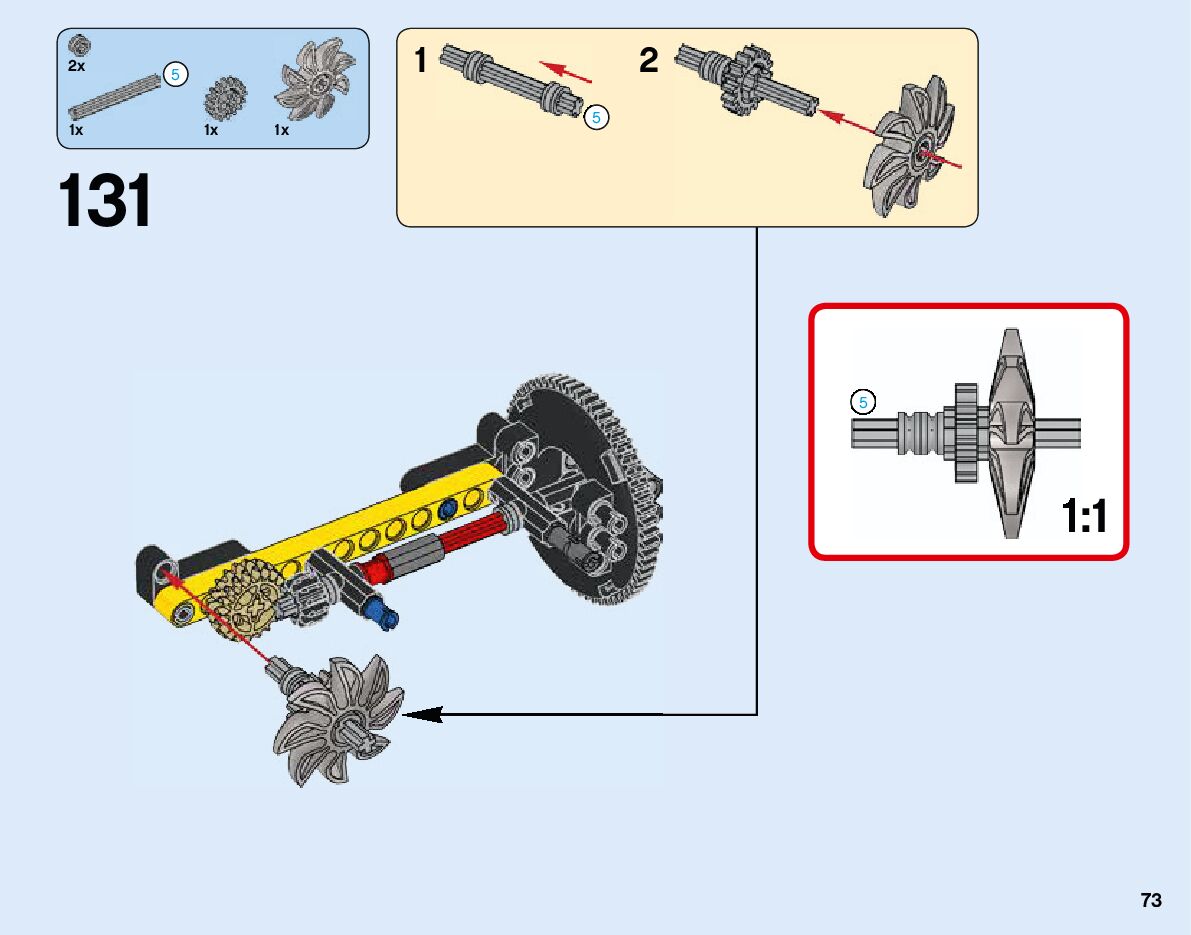 2x
5
1x
1x
1x

131

1
5
2

5
1:1

73