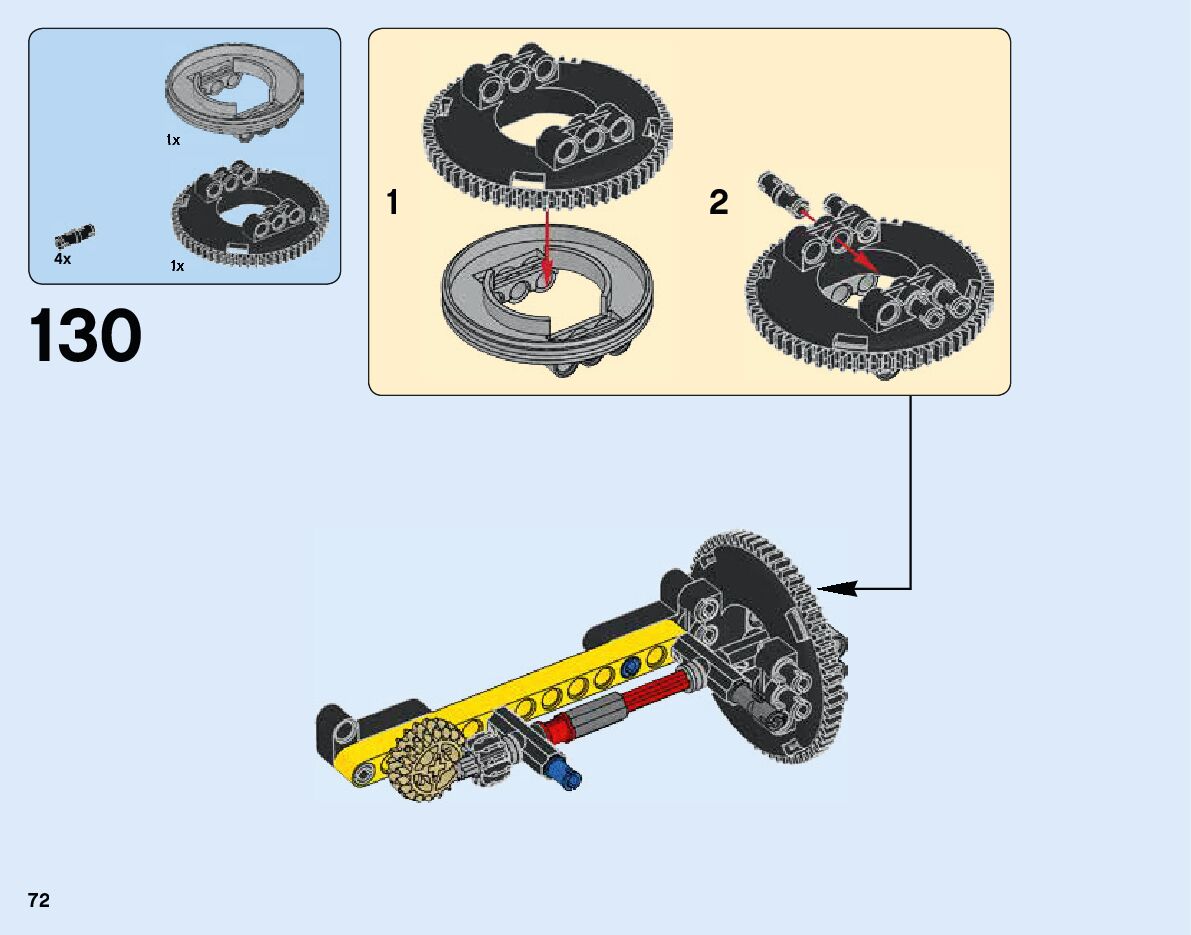 1x

4x

1x

130

1

2

72