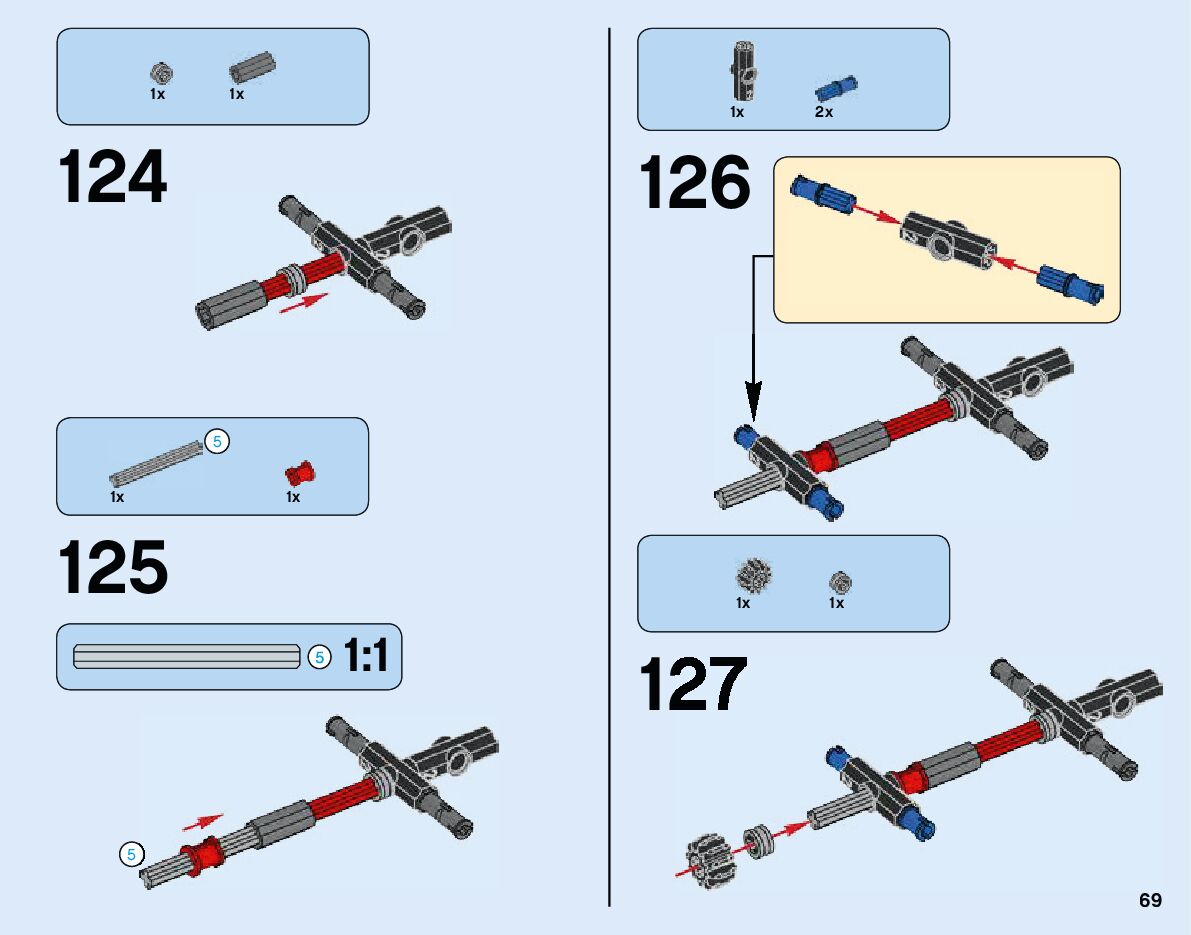 1x 1x

124

5

1x 1x

125

5 1:1

5

1x 2x

126

1x 1x

127

69