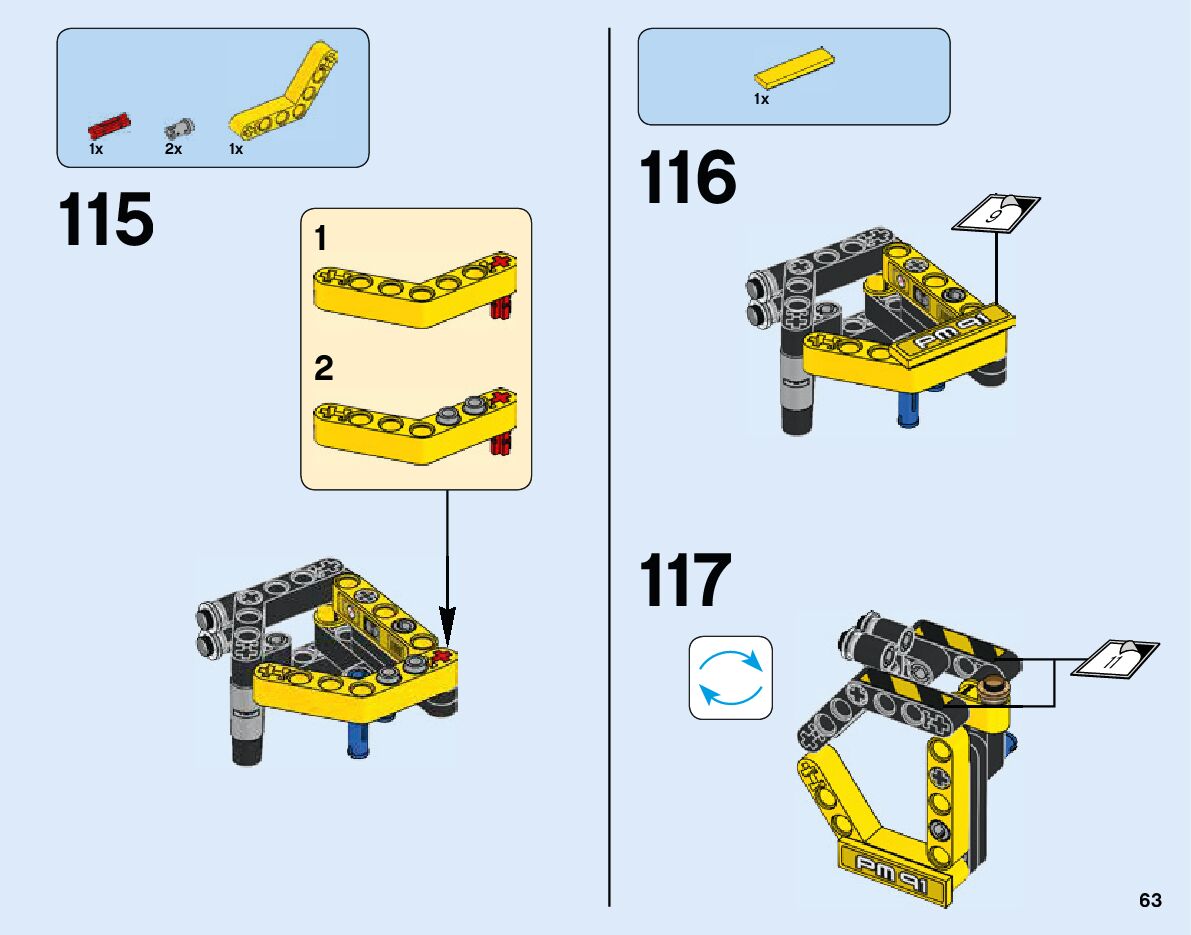 1x 2x 1x

115

1

2

1x

116

9

PM 91

117

11

PM 91

63