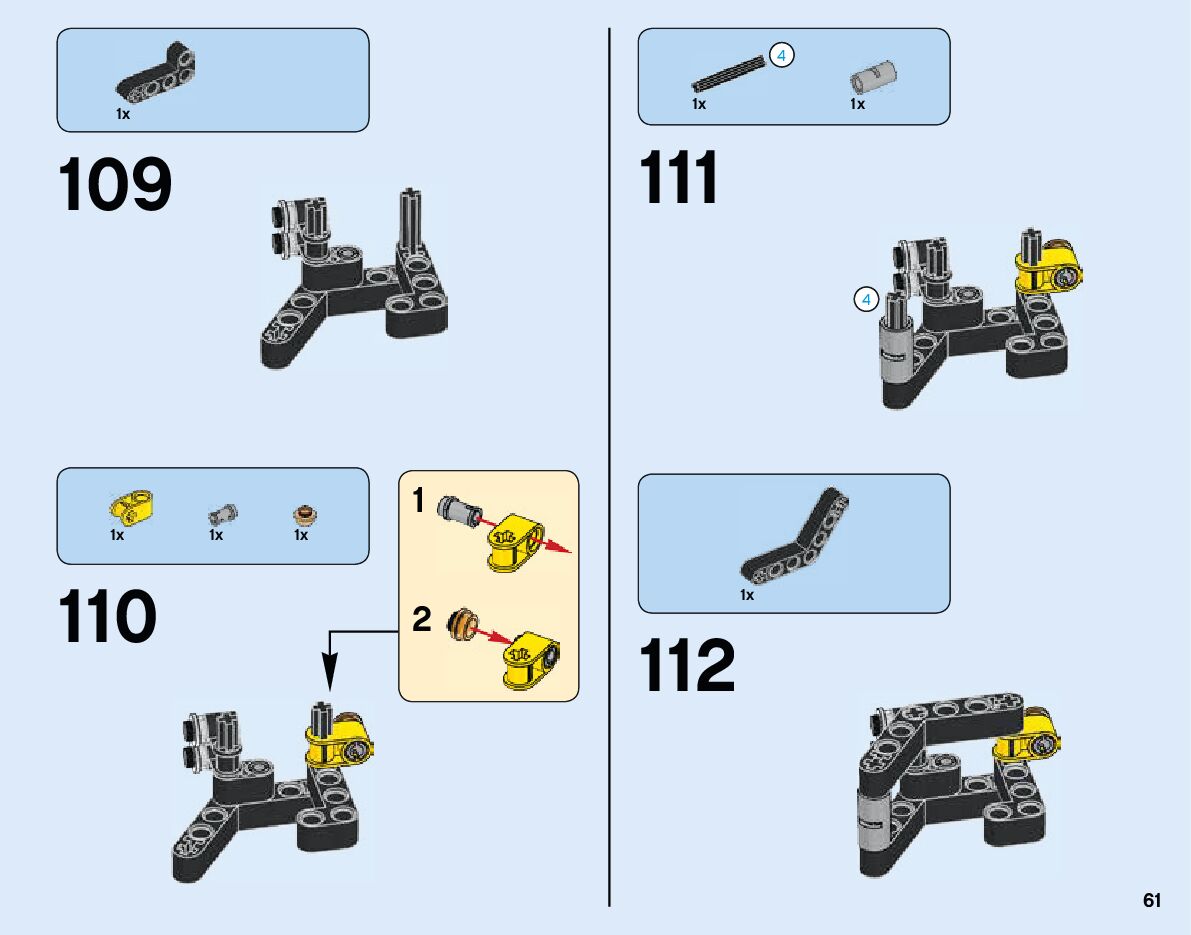 1x

109

1x 1x 1x

110

1

2

4

1x 1x

111

4

1x

112

61