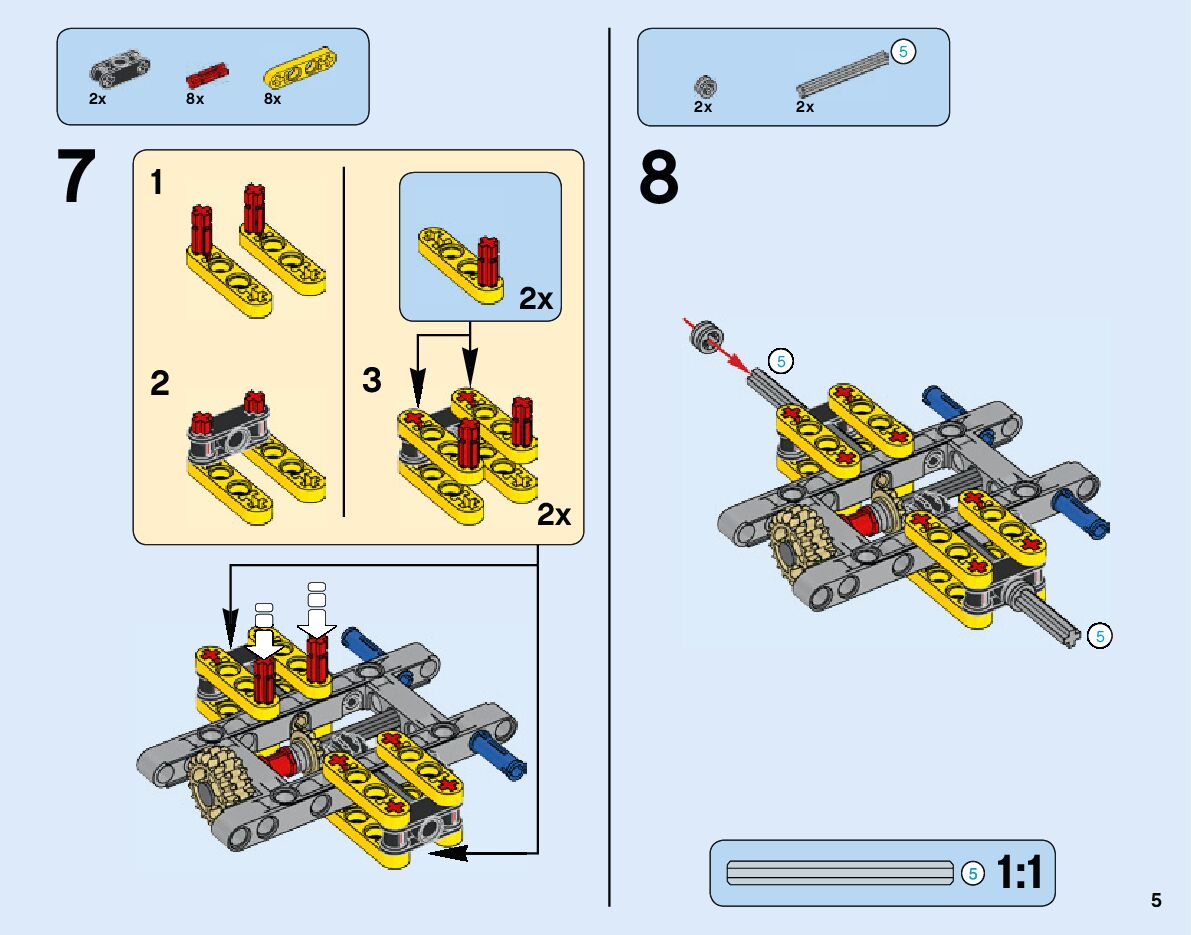 2x 8x 8x

7

1

2

2x

3

2x

5

2x 2x

8

5

5

5 1:1

5