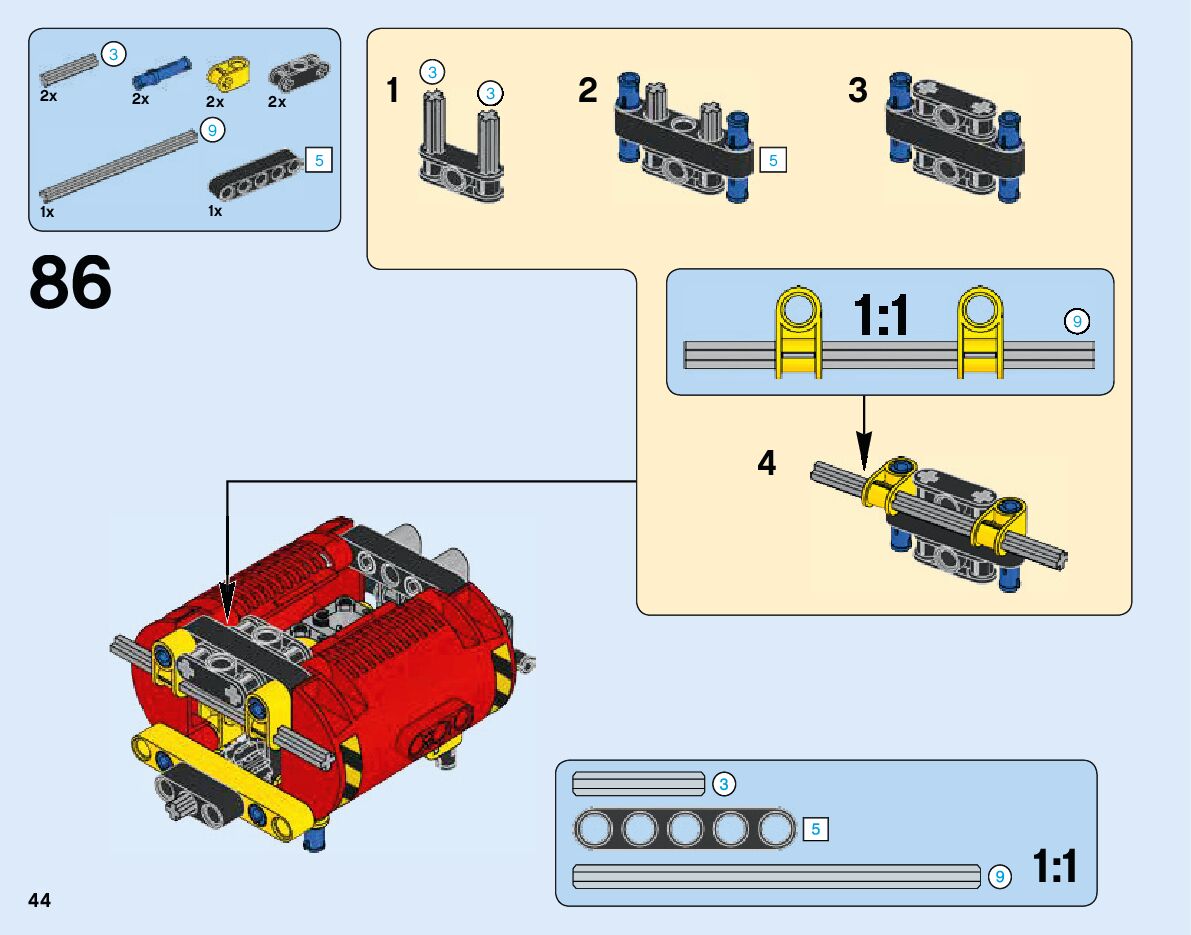 3
2x
2x
2x
2x
9
5
1x
1x

86

1 3 3

2 5

3

1:1 9

4

3
5
9 1:1

44