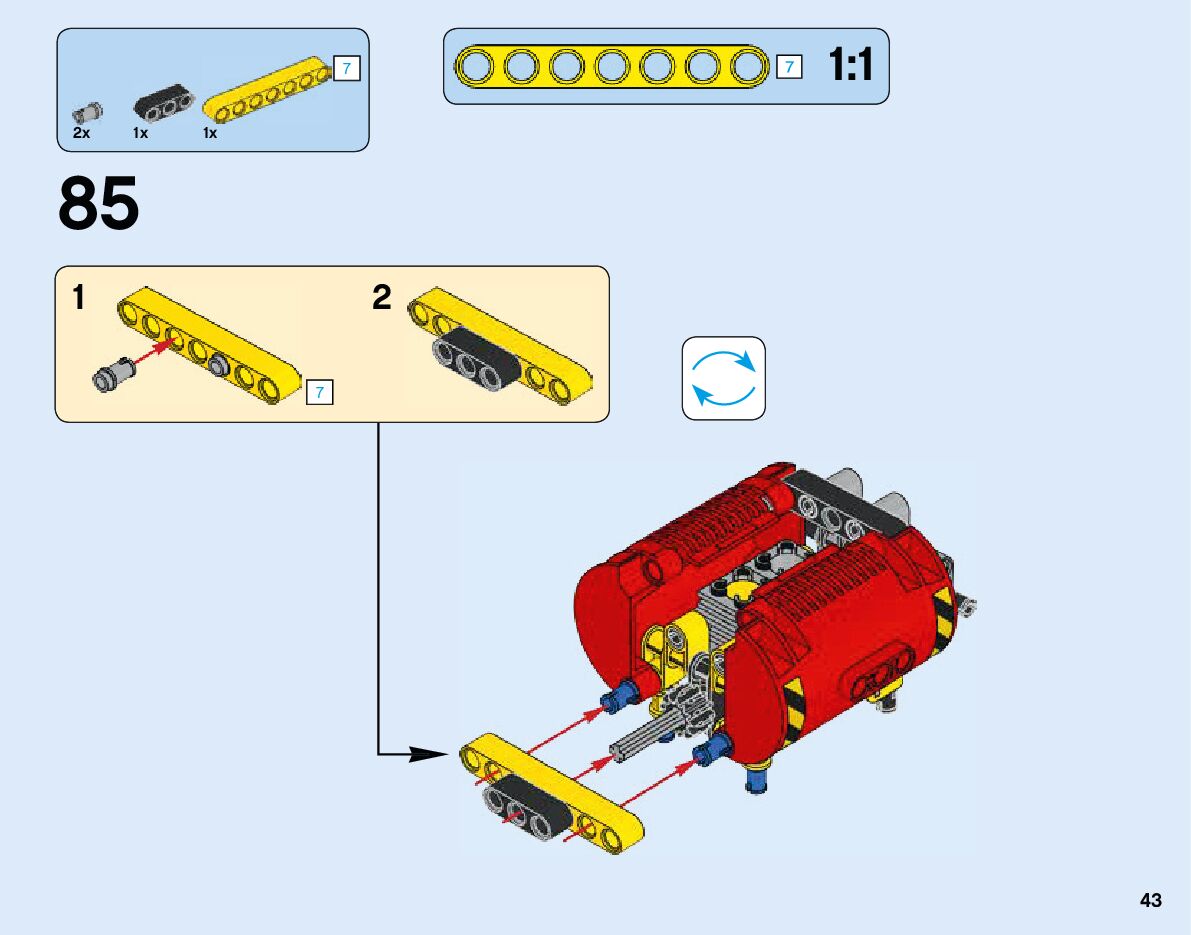 7
2x 1x 1x

7 1:1

85

1

7

2

43