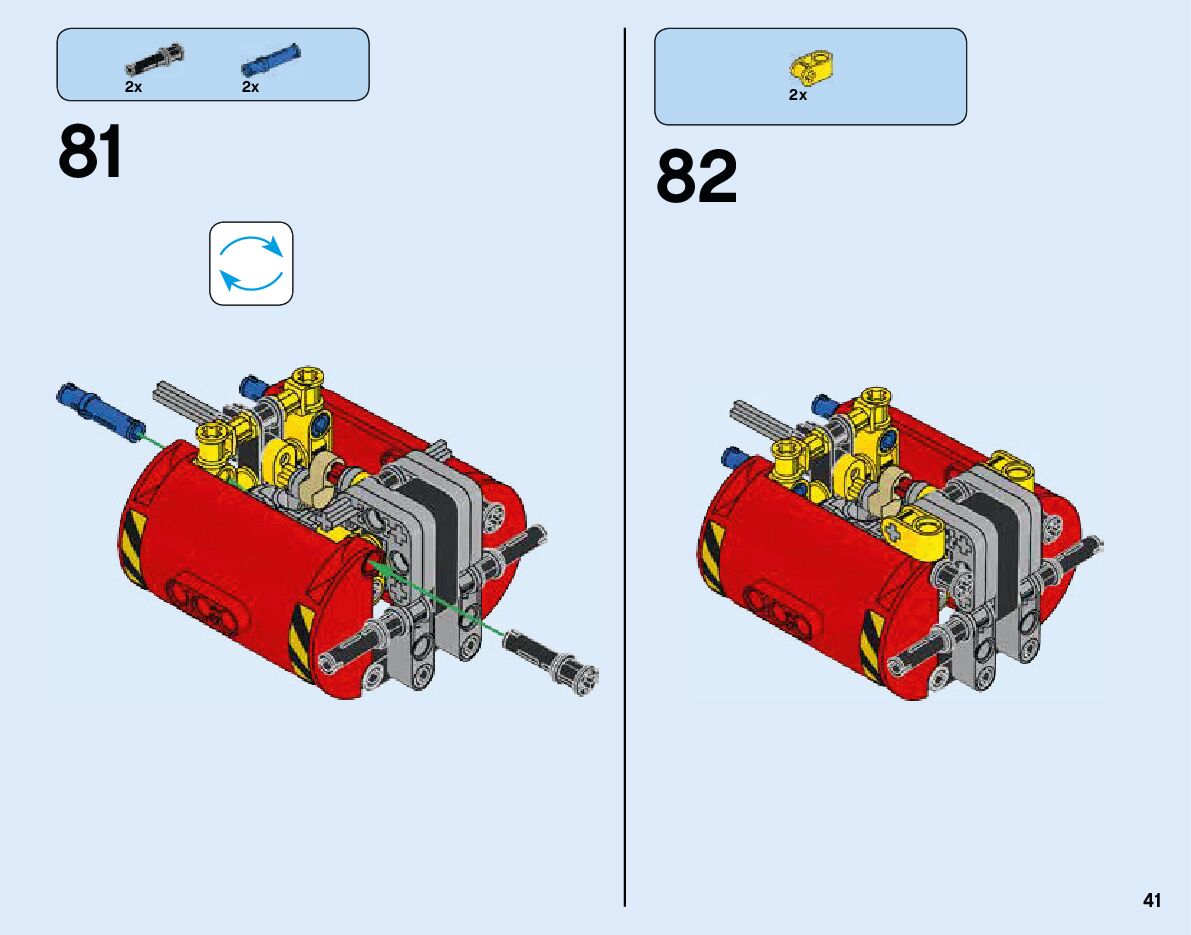 2x 2x

81

2x

82

41