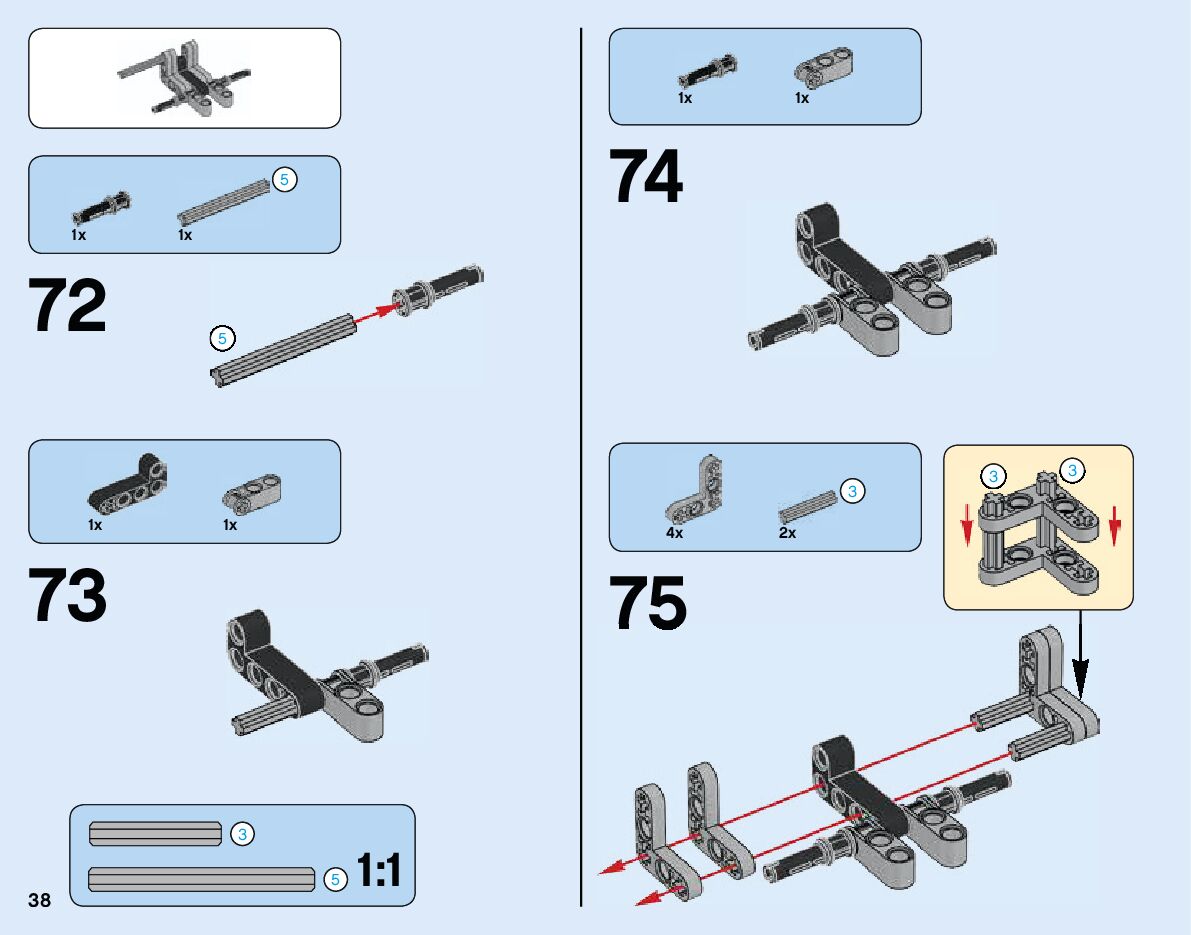 1x 1x 5

72

5

1x 1x

73

3

5 1:1

38

1x 1x

74

4x 2x 3

3 3

75