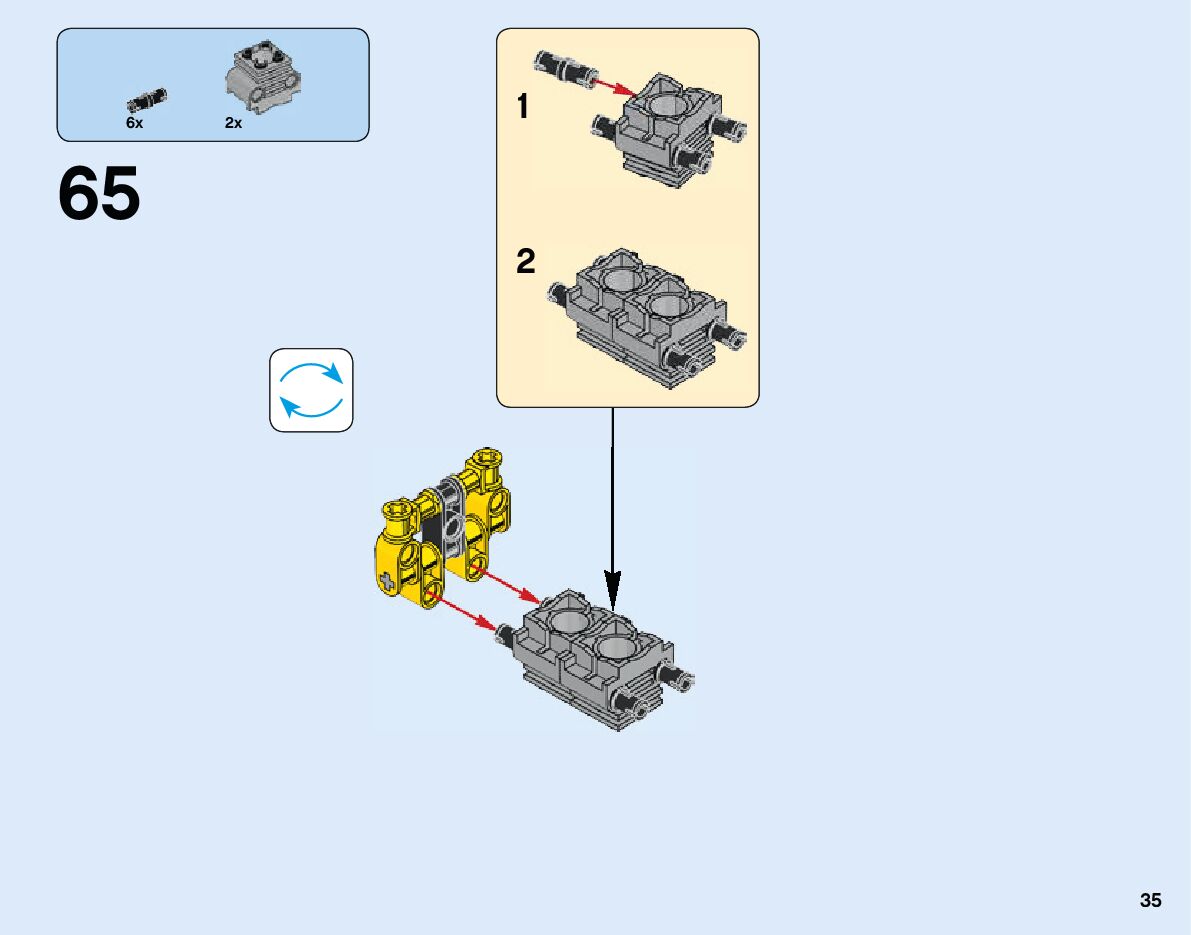 6x
2x

65

1

2

35