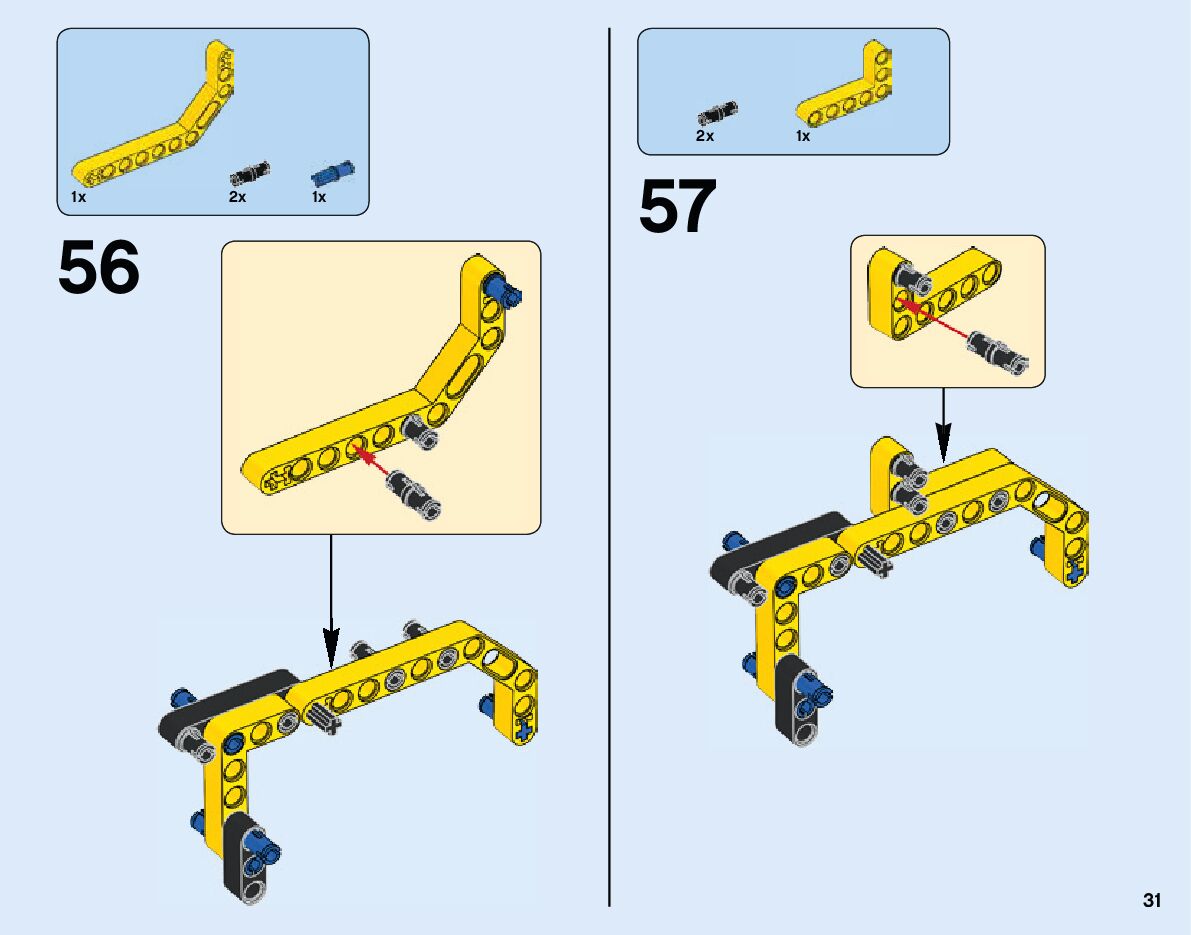 1x 2x 1x

56

2x 1x

57

31