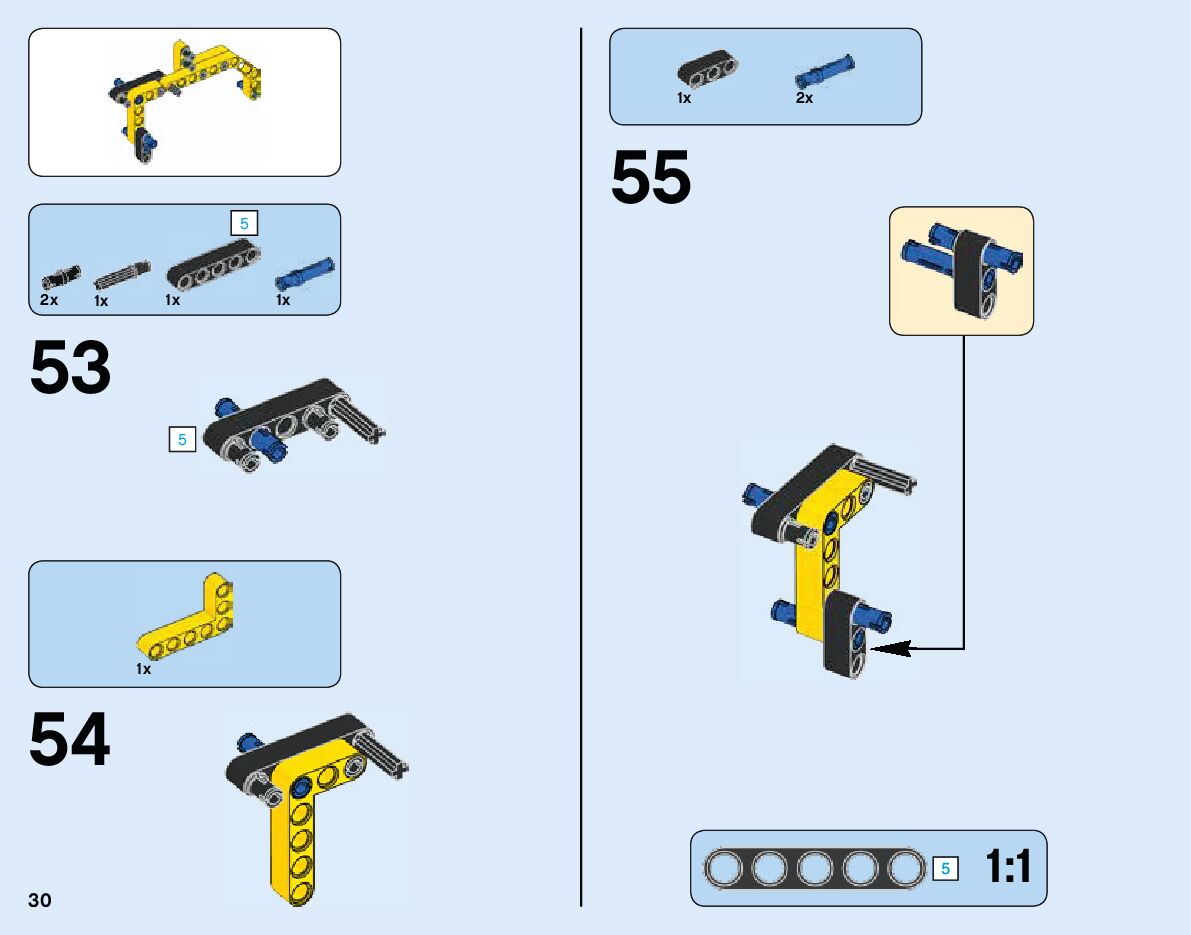 5

2x 1x 1x 1x

53

5

1x

54

30

1x 2x

55

5 1:1