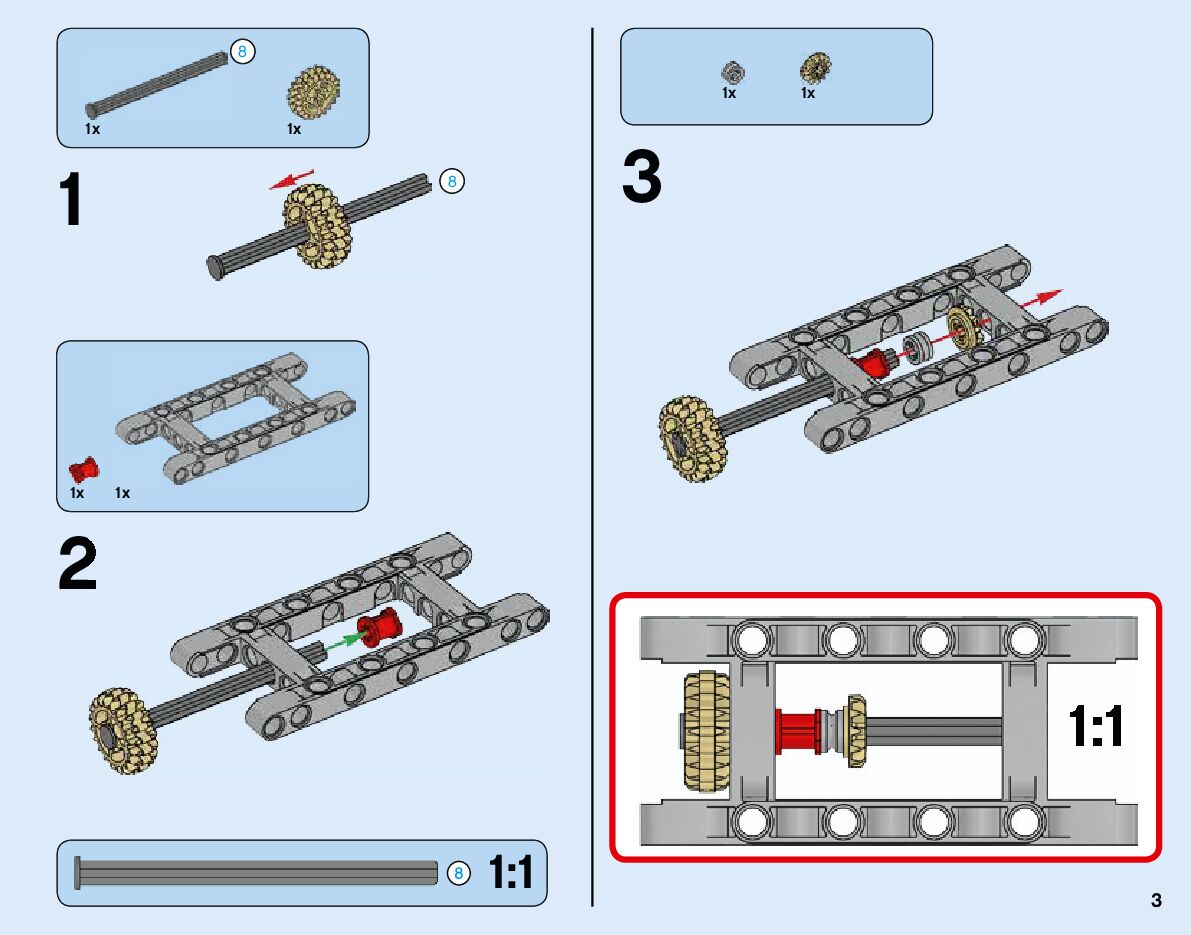 8
1x 1x

1
8

1x 1x

2

8 1:1

1x 1x

3

1:1

3