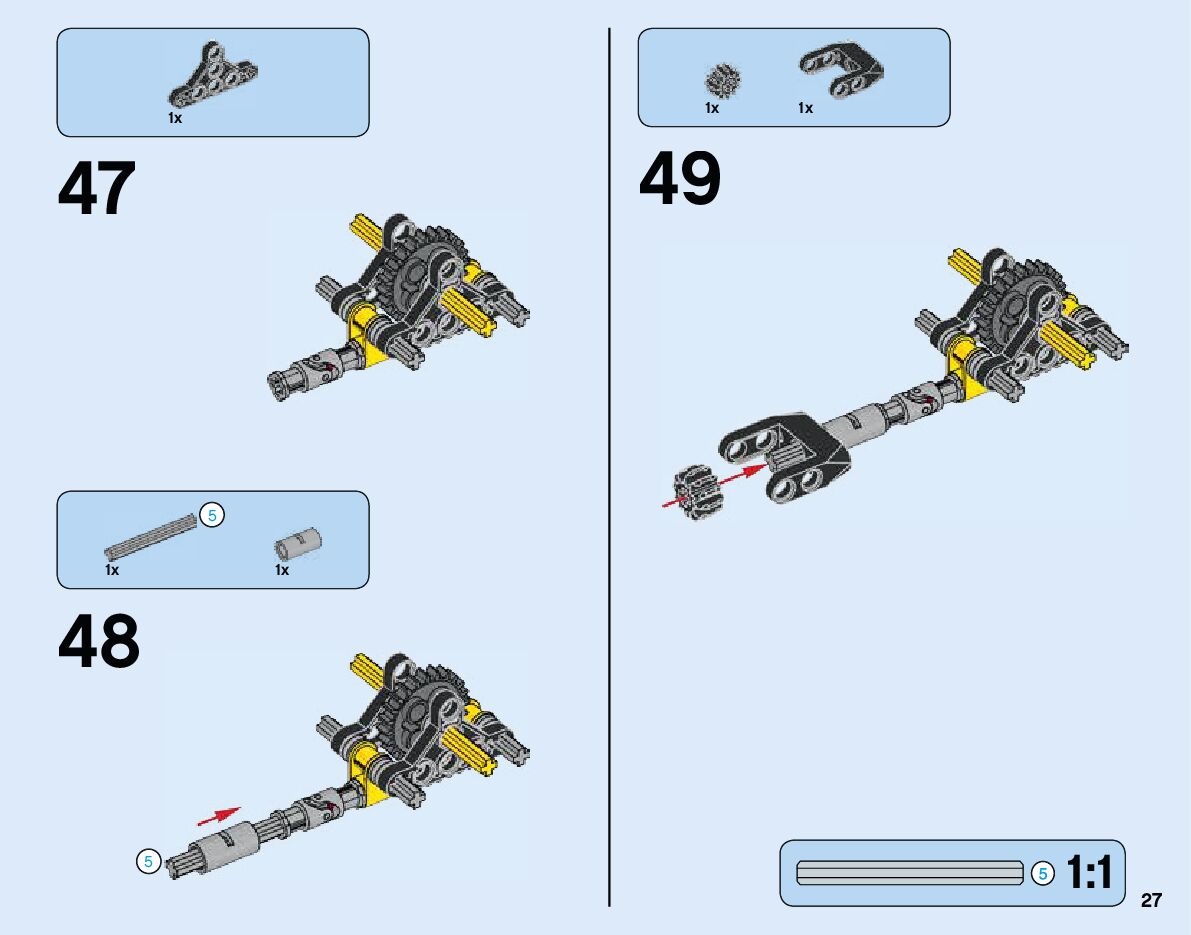 1x

47

5

1x

1x

48

5

1x

1x

49

5

1:1

27