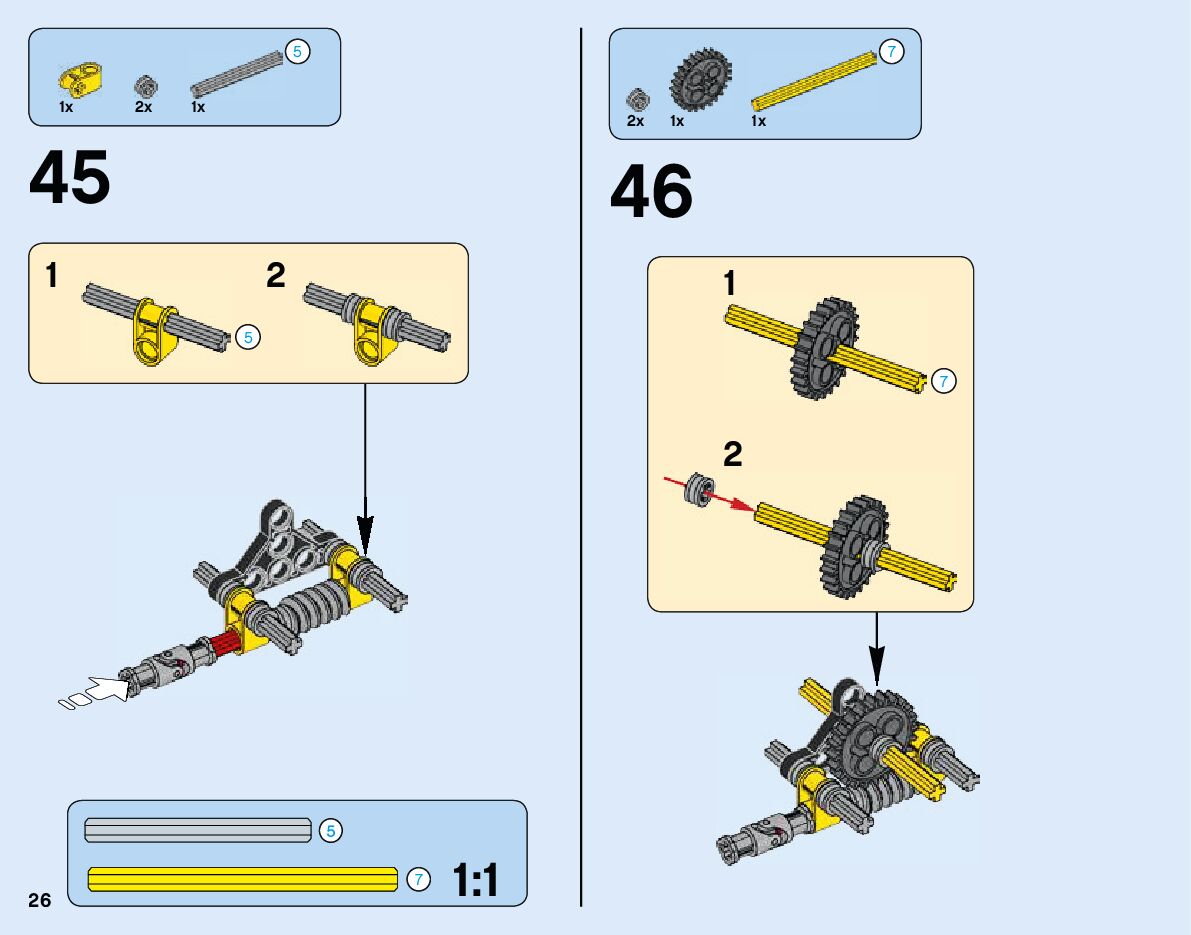 1x 2x 1x 5

45

1 5 2

5

7 1:1

26

2x 1x 1x 7

46

1 7

2