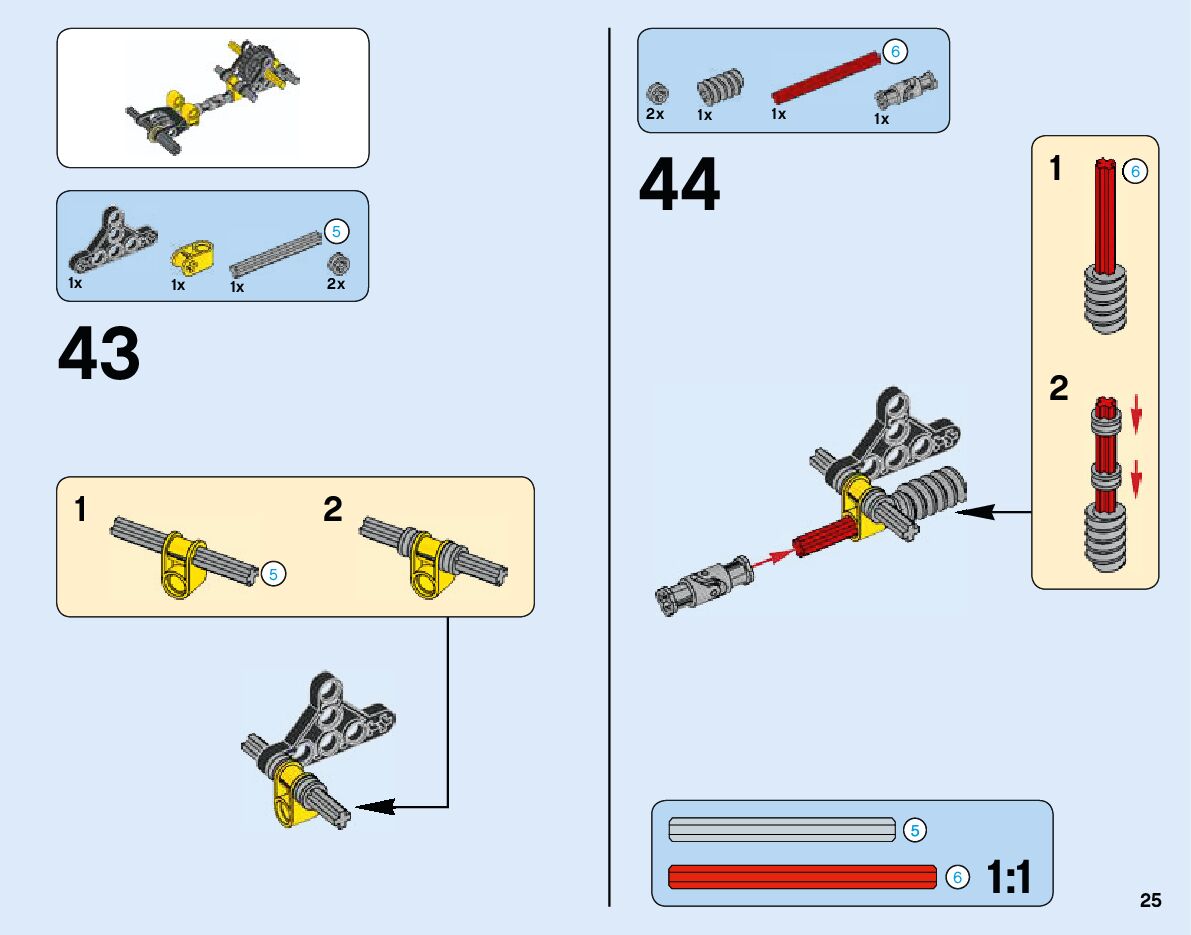 1x
1x
1x
5
2x

43

1
5
2

6
2x
1x
1x
1x

44

1
6
2

5
6
1:1

25