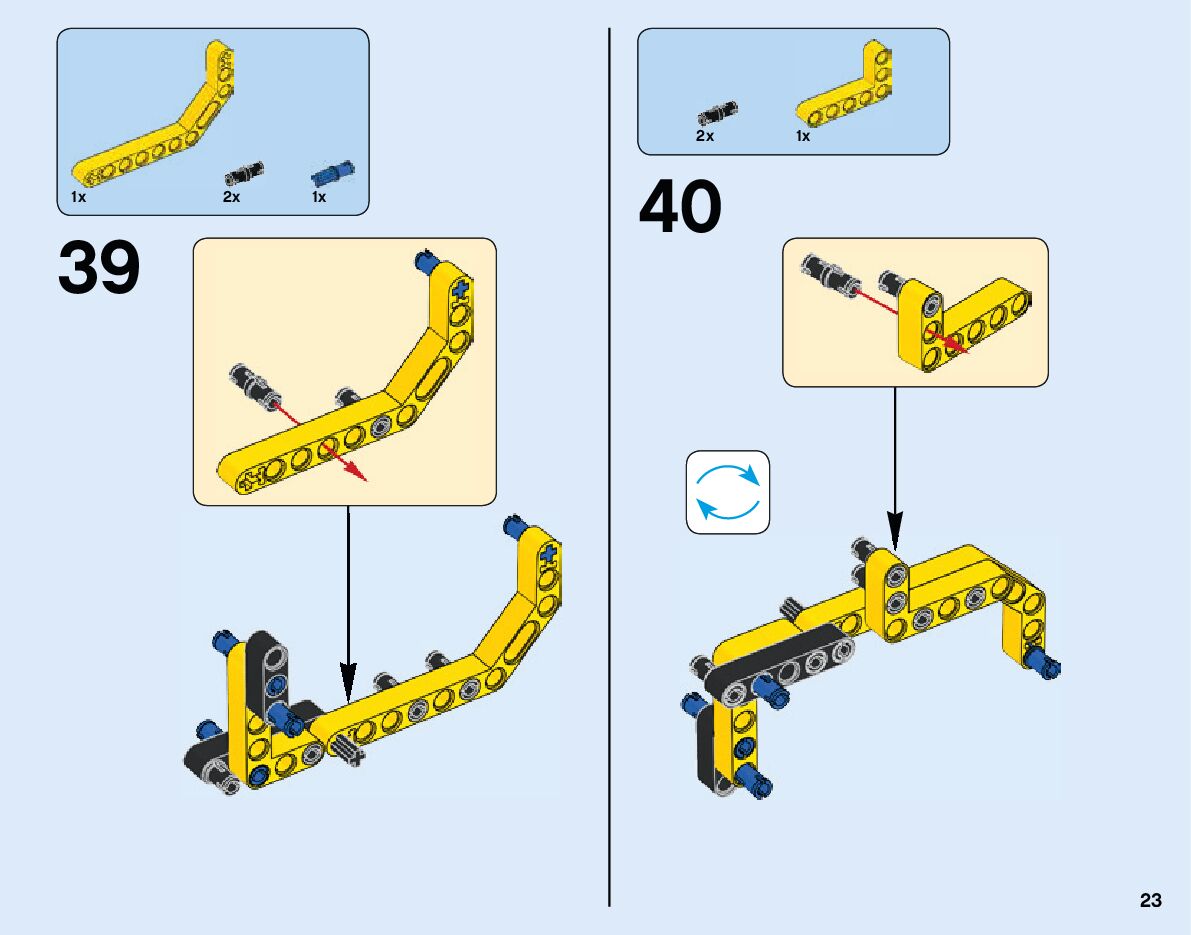 1x 2x 1x

39

2x 1x

40

23