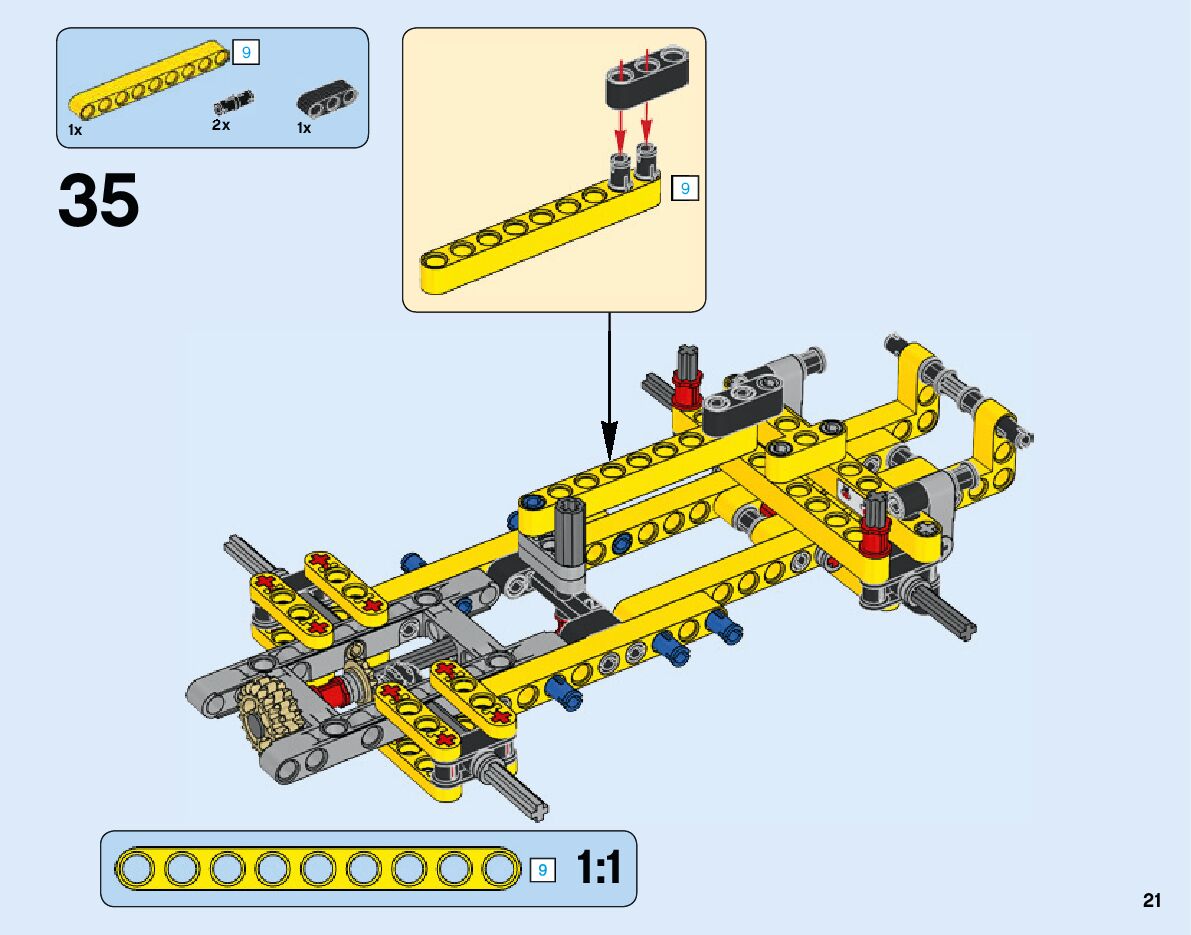 9
1x
2x
1x

35

9

9 1:1

21