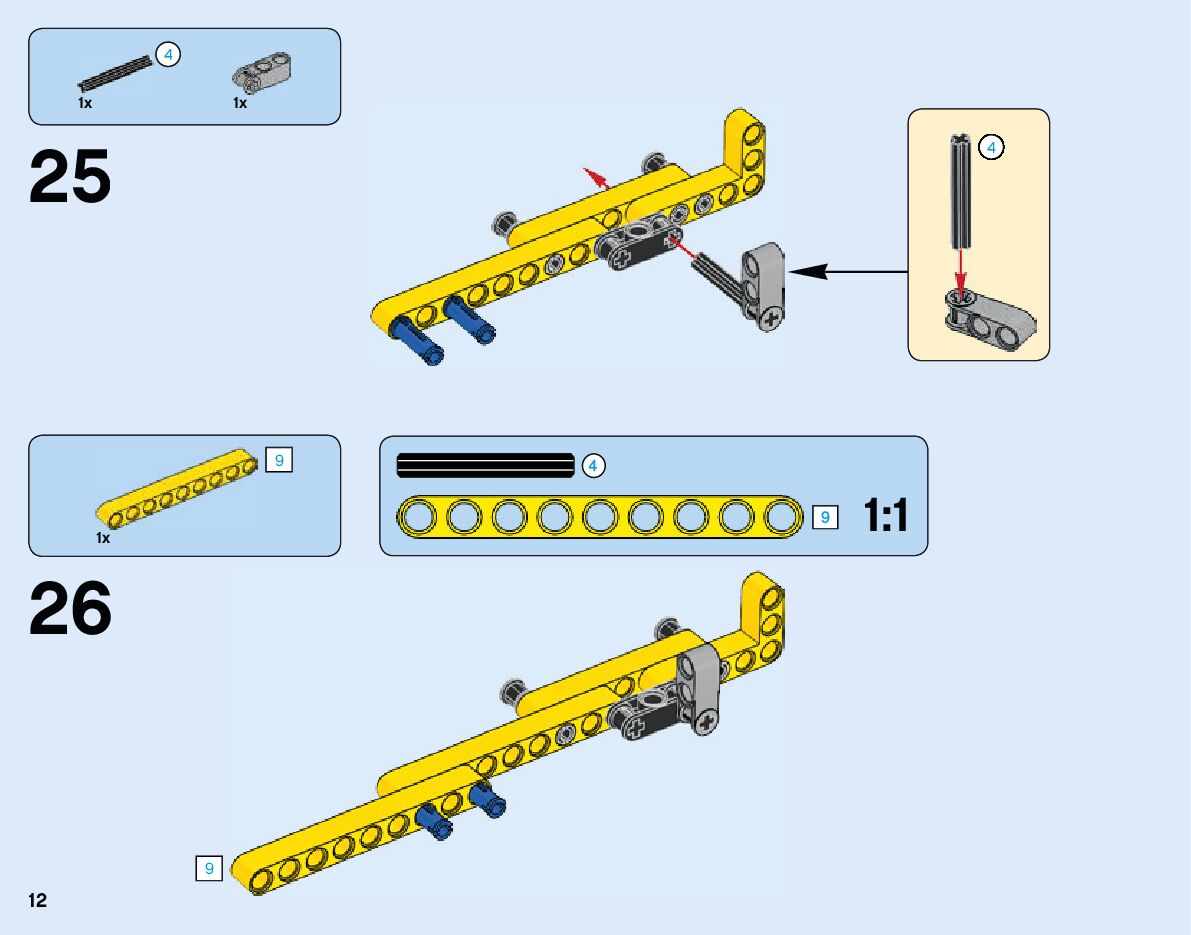 4
1x
1x

25

4

9
1x

4
9
1:1

26

9

12