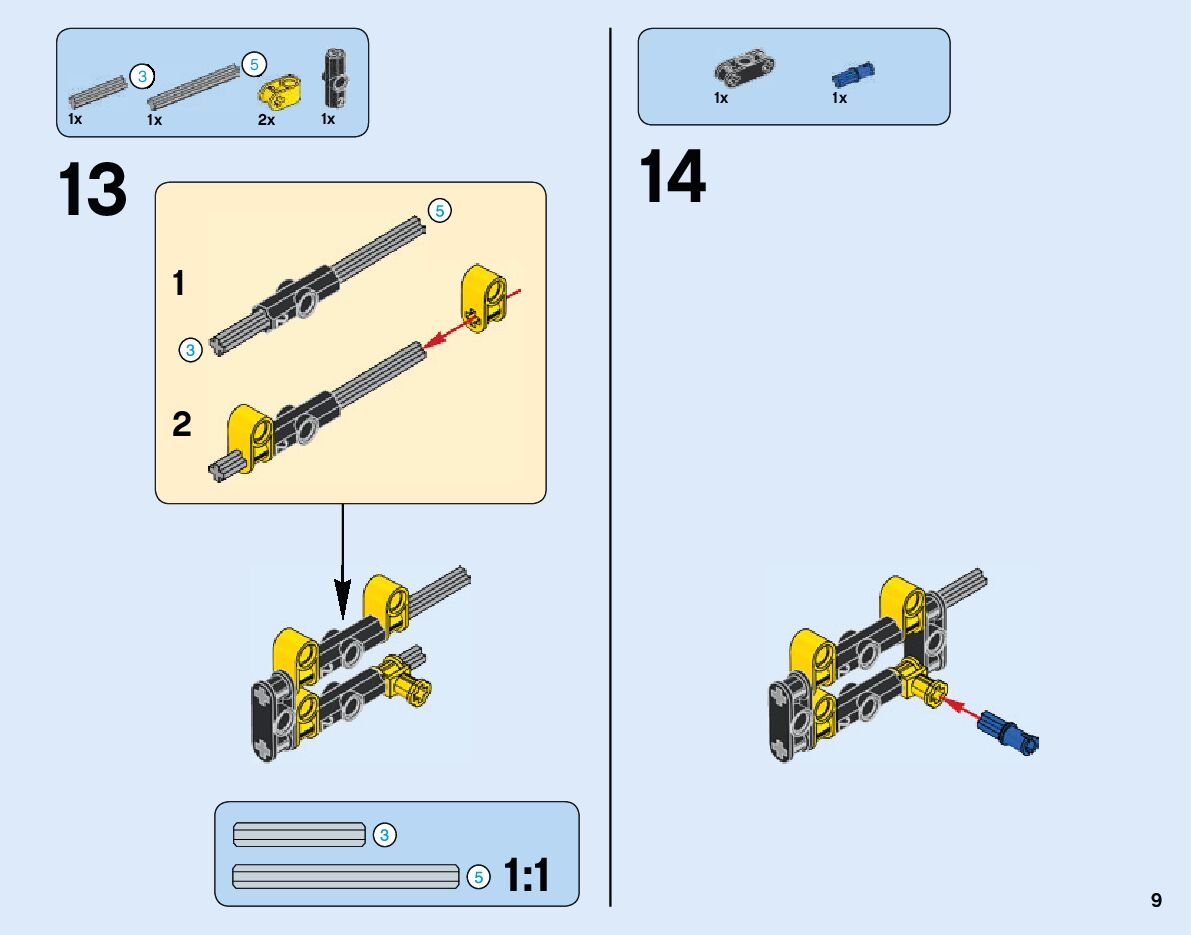 3
5
1x
1x
2x
1x

13

5
1
3
2

3
5
1:1

1x
1x

14

9