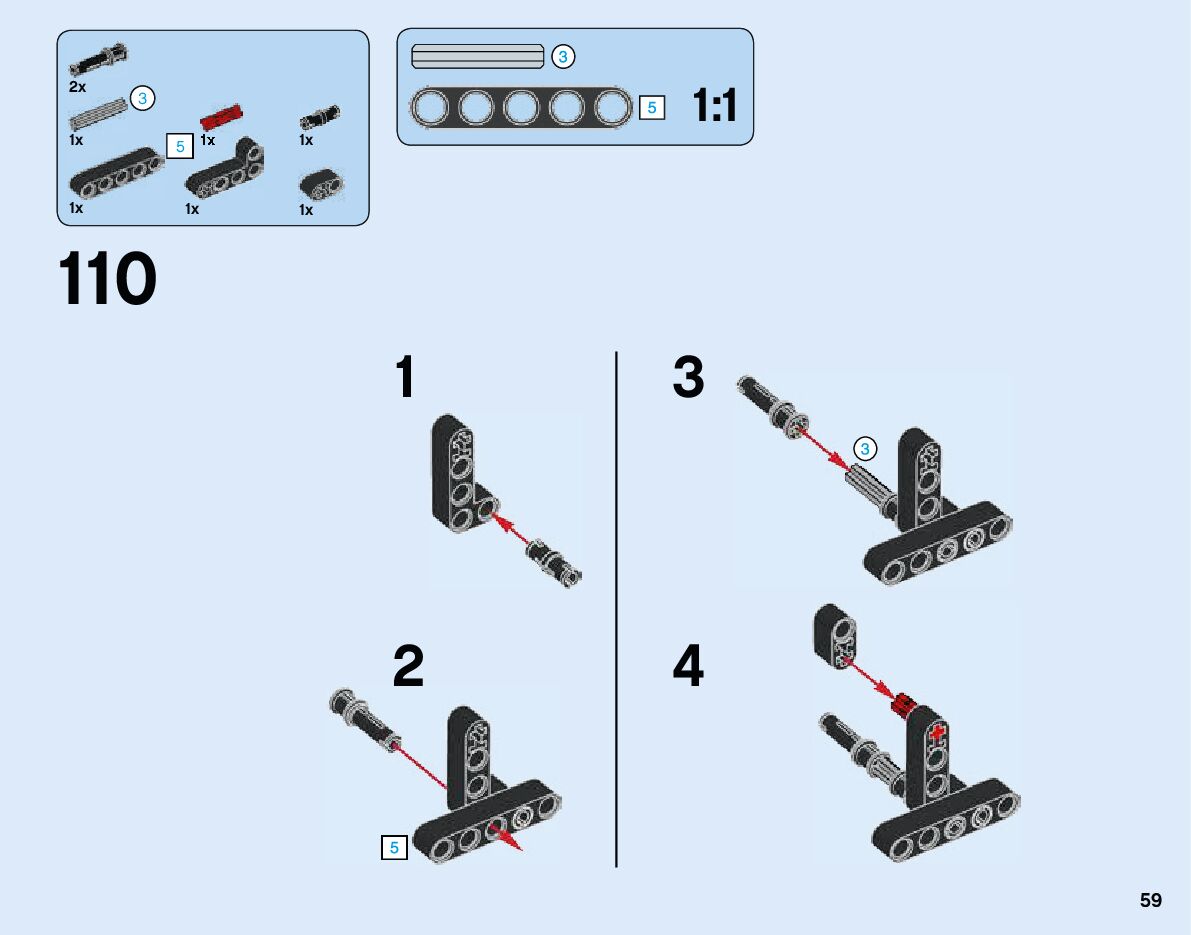 2x
3
1x
5
1x
1x
1x
1x
1x

3
5
1:1

110

1

2
5

3
3

4

59