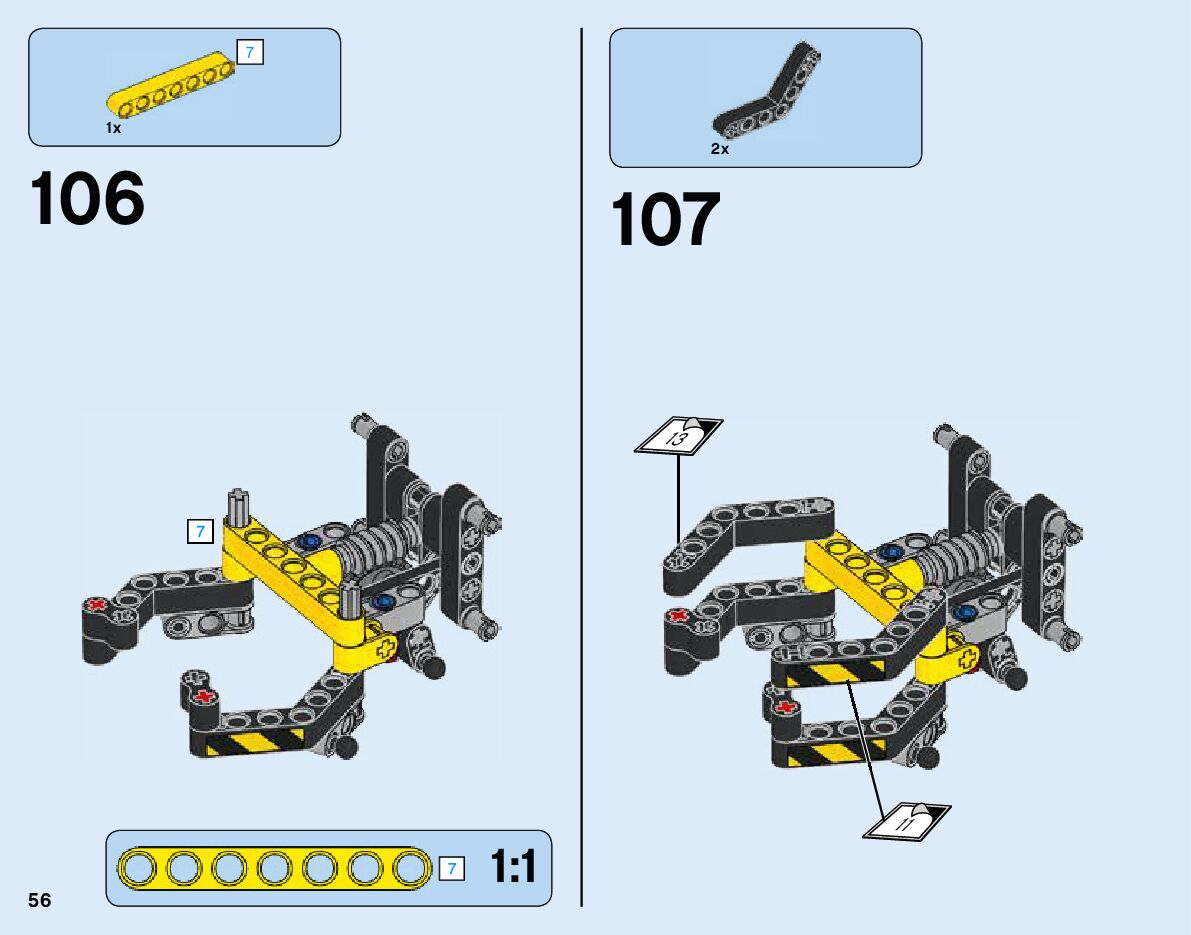 7
1x

106

7

7 1:1

56

2x

107

13

11