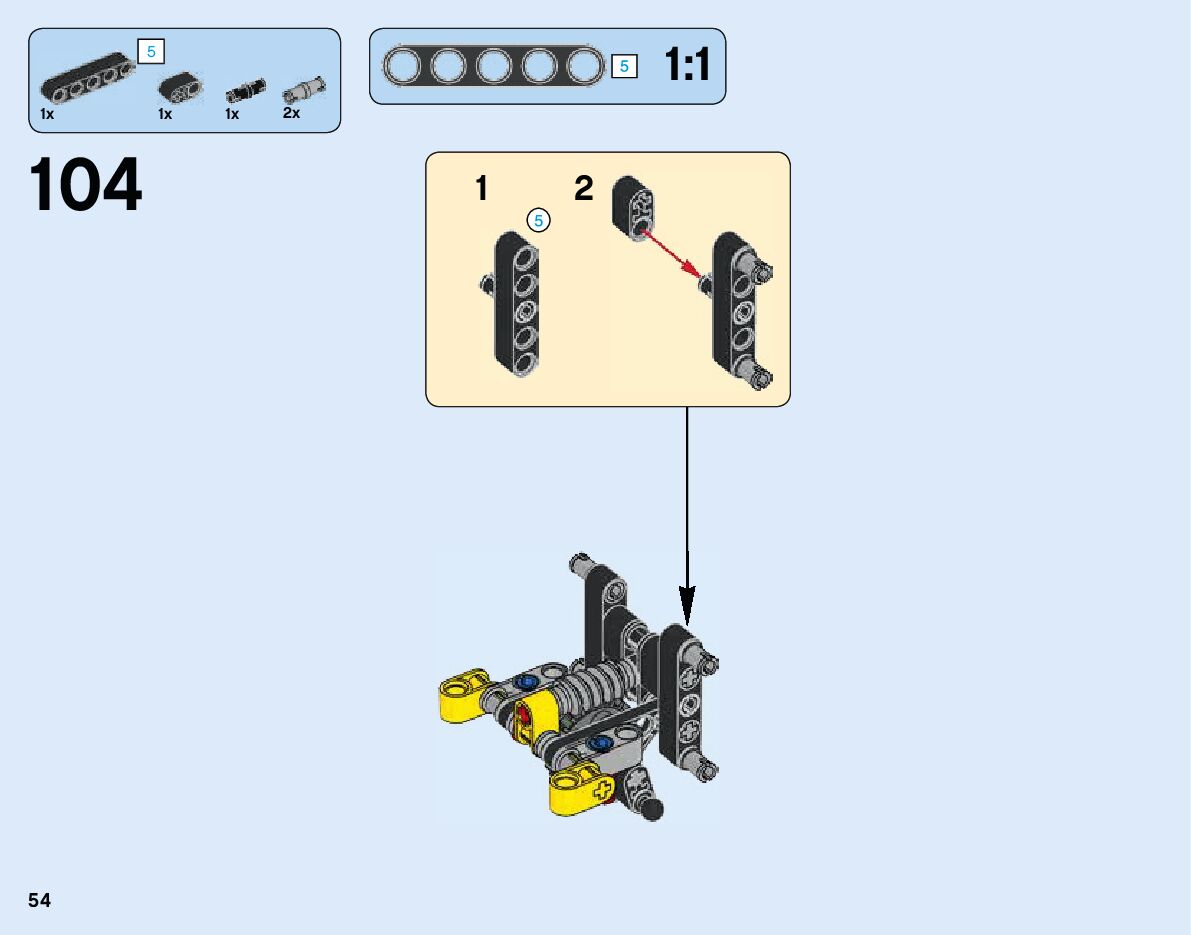 5

1x 1x 1x 2x

5 1:1

104

1 2

5

54