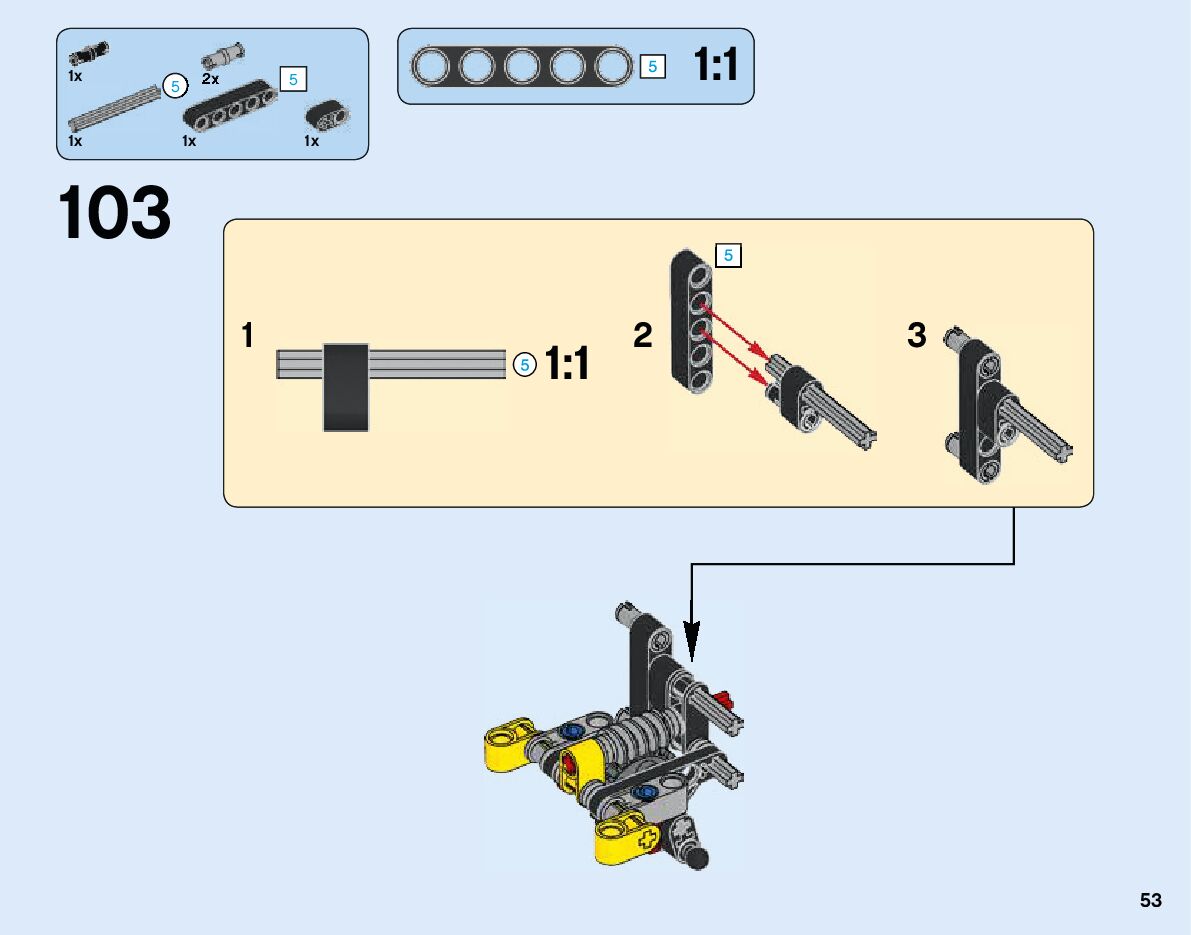 1x
2x
5
5
1x
1x
1x

5
1:1

103

1
5
1:1

2
5

3

53