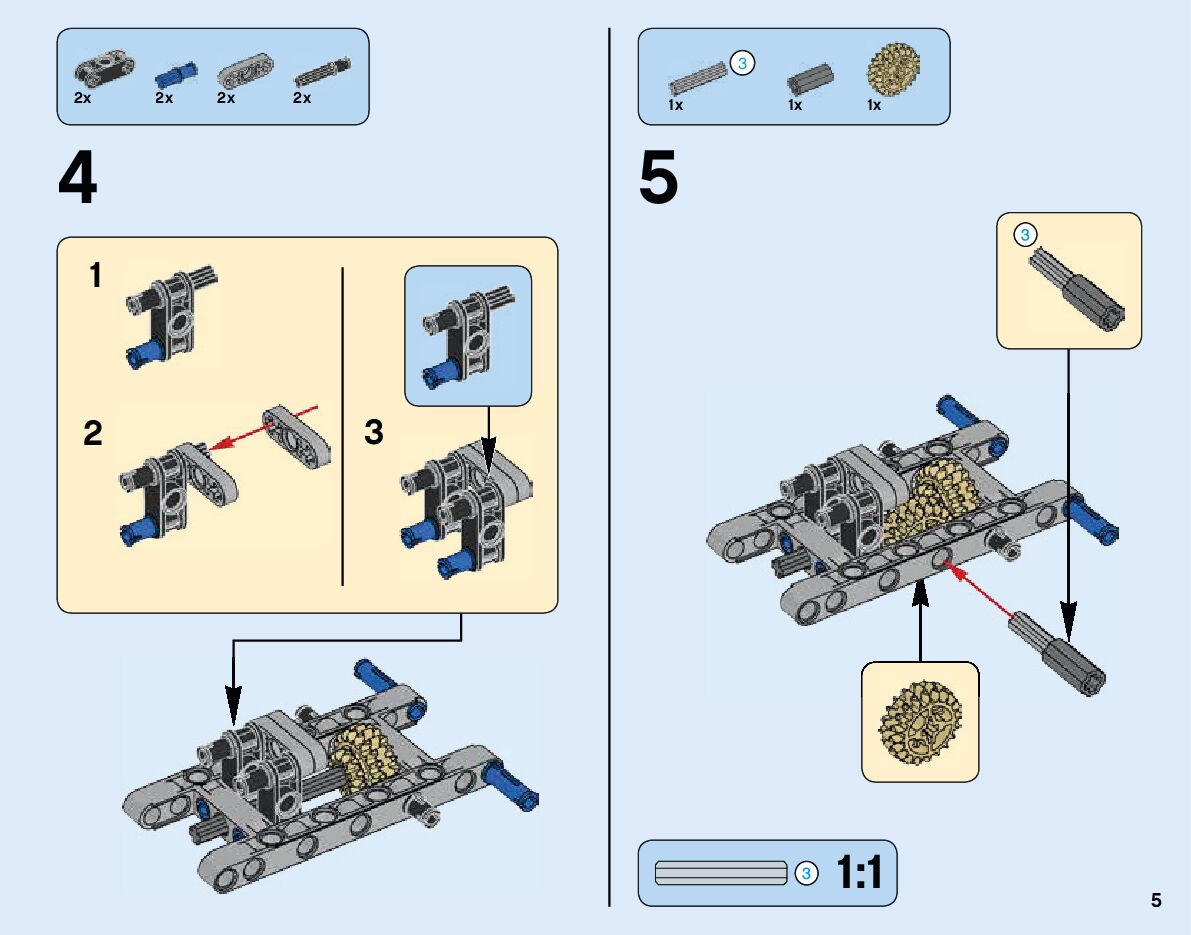 2x 2x 2x 2x

4

1

2

3

3

1x 1x 1x

5

3

3 1:1

5