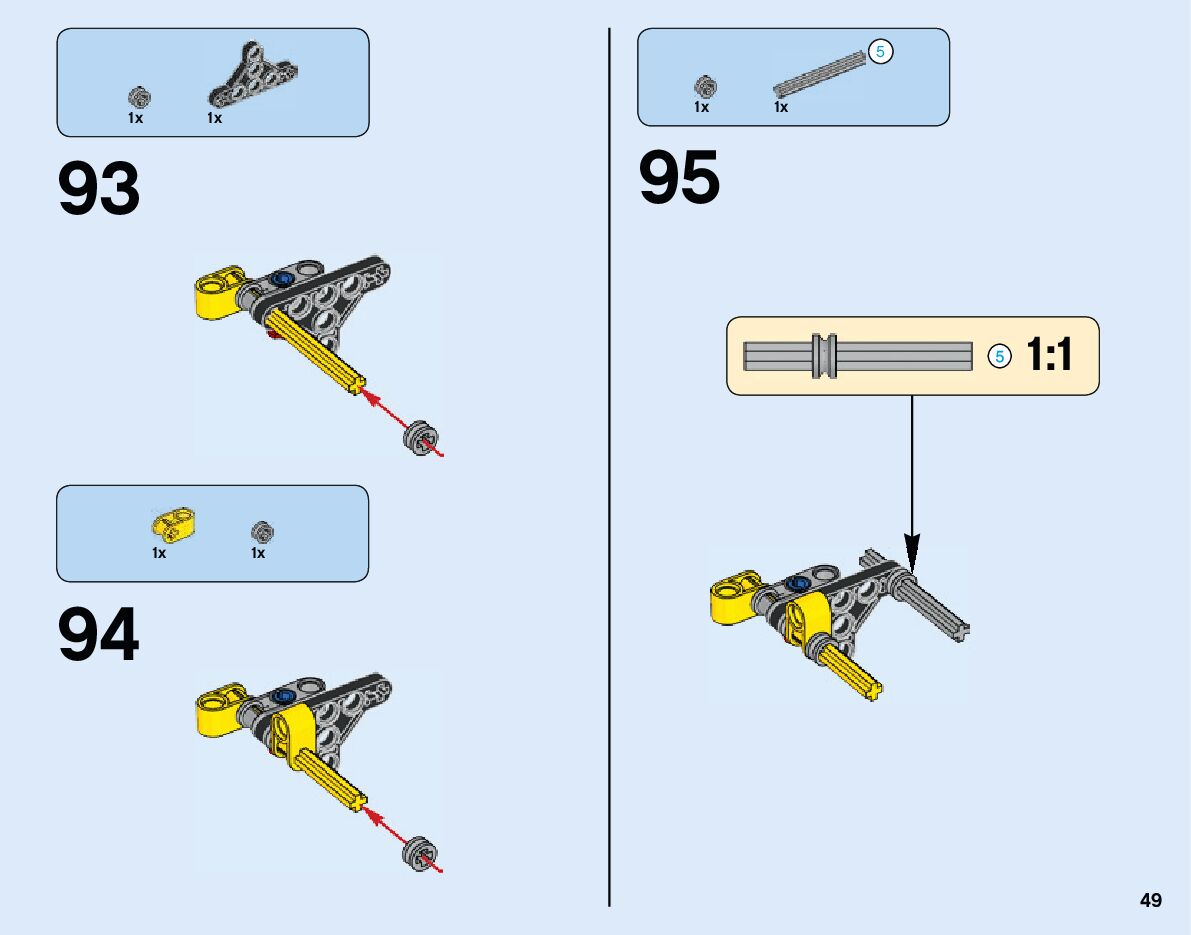 1x 1x

93

1x 1x

94

5

1x 1x

95

5 1:1

49