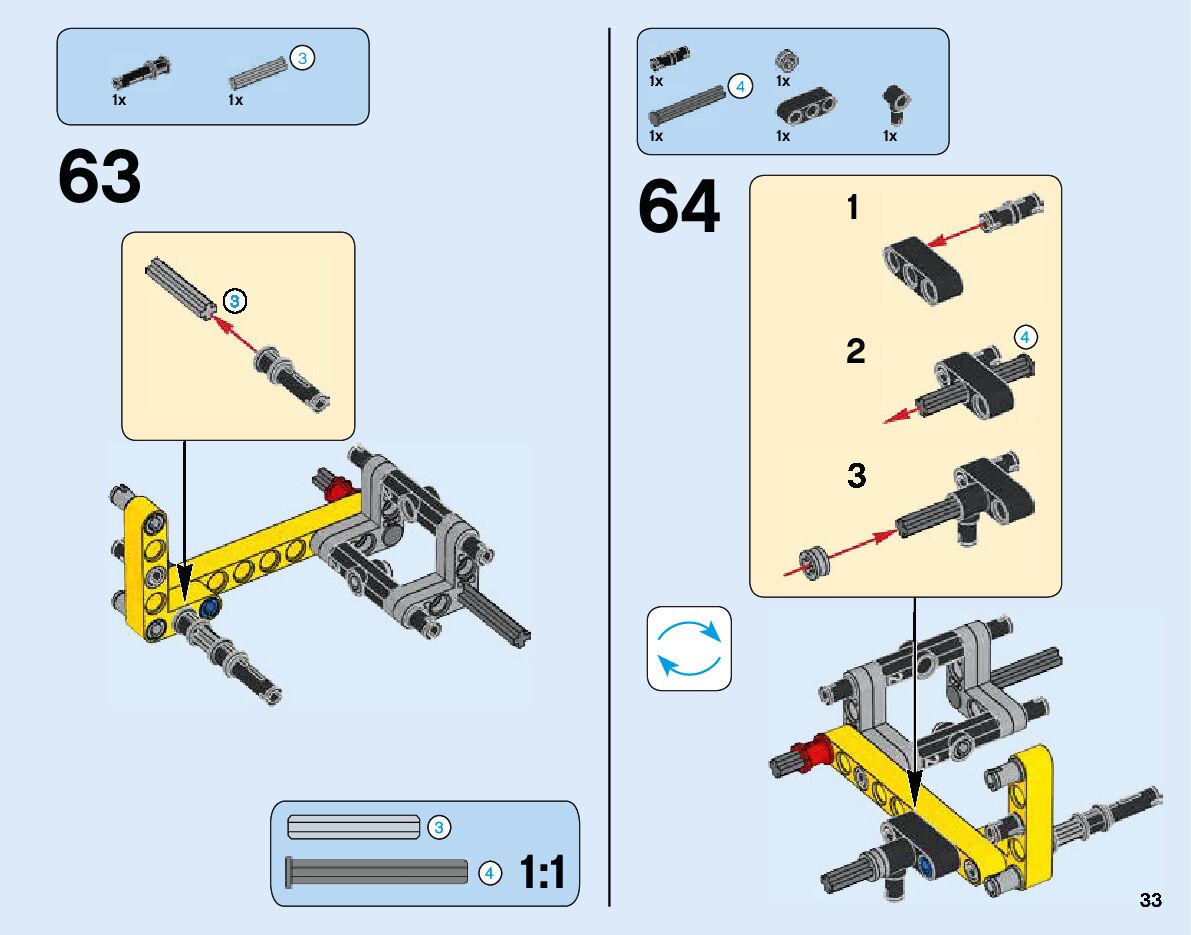 1x 1x 3

63

3

3

4

1:1

1x 1x
4
1x 1x 1x

64

1

2 4

3

33