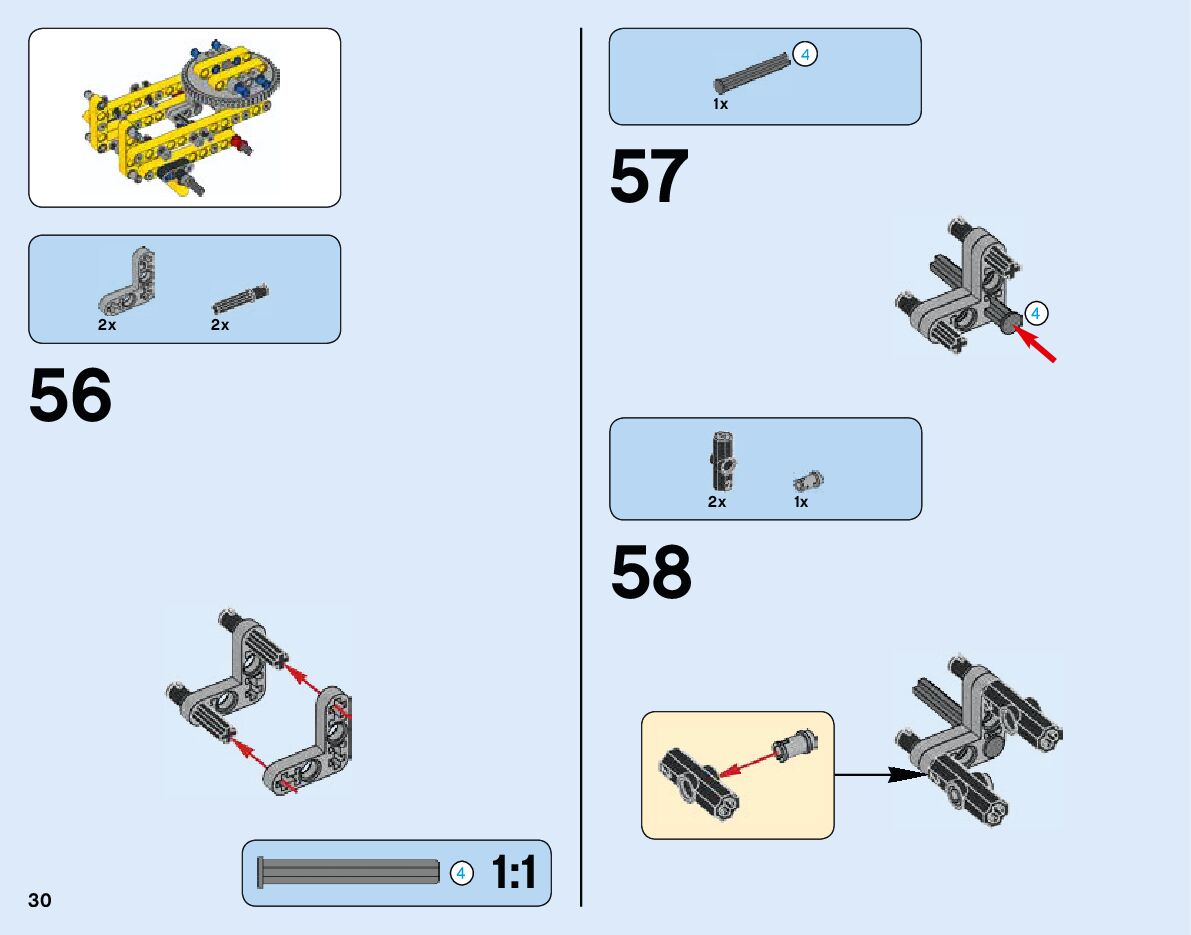 2x 2x

56

4 1:1

30

4
1x

57

4

2x 1x

58