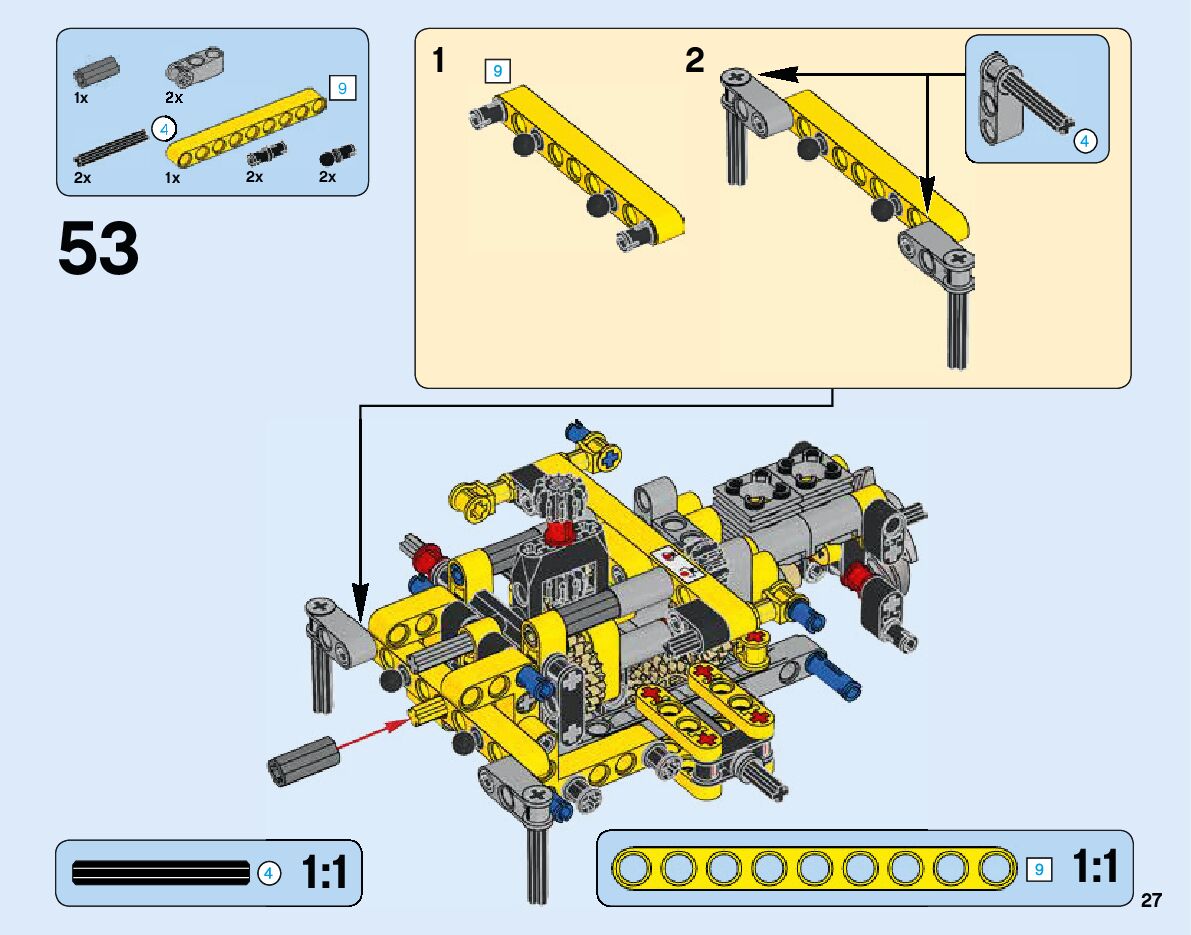 1x
2x
9
4
2x
1x
2x
2x

53

1
9
2
4

4
1:1

9
1:1

27