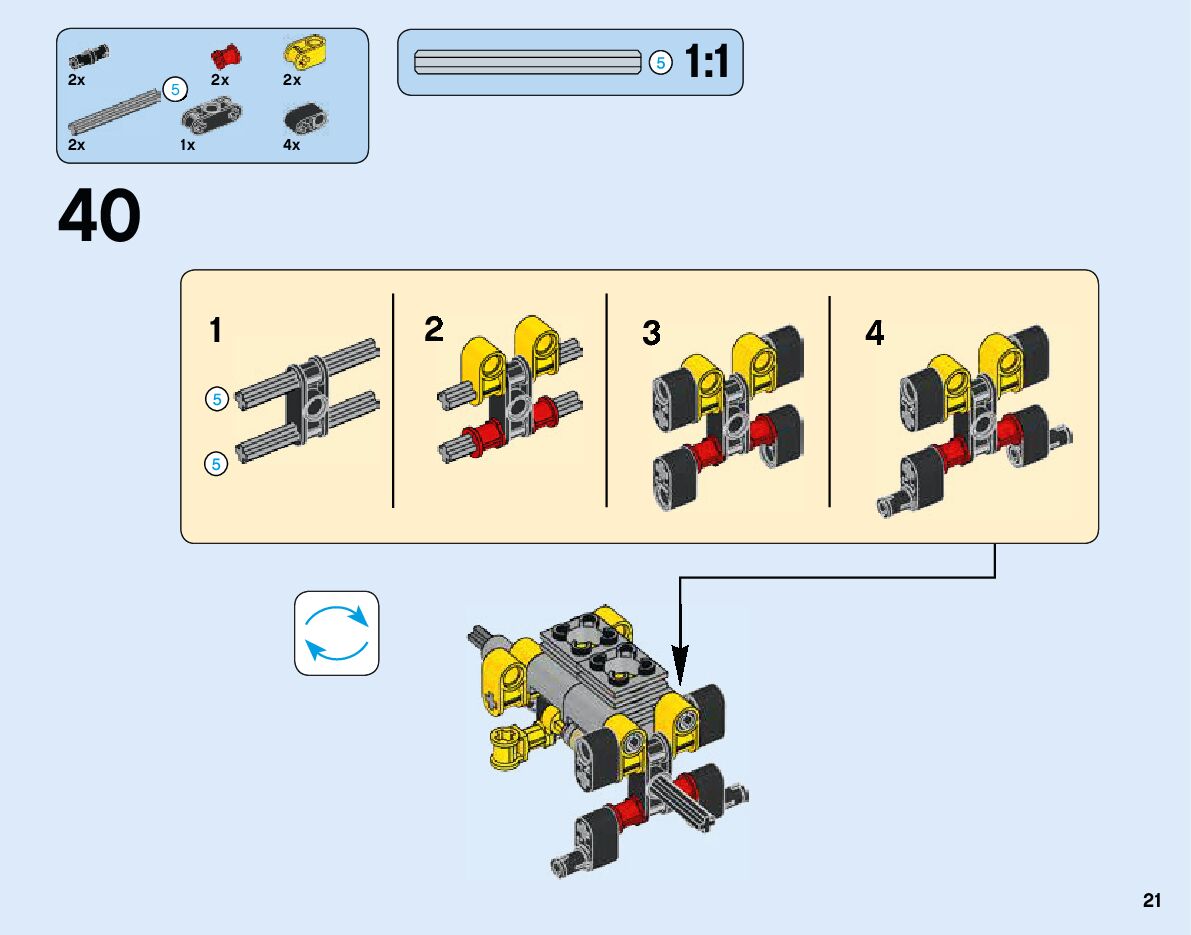 2x
2x
2x
5
2x
1x
4x

5 1:1

40

1

5

5

2

3

4

21