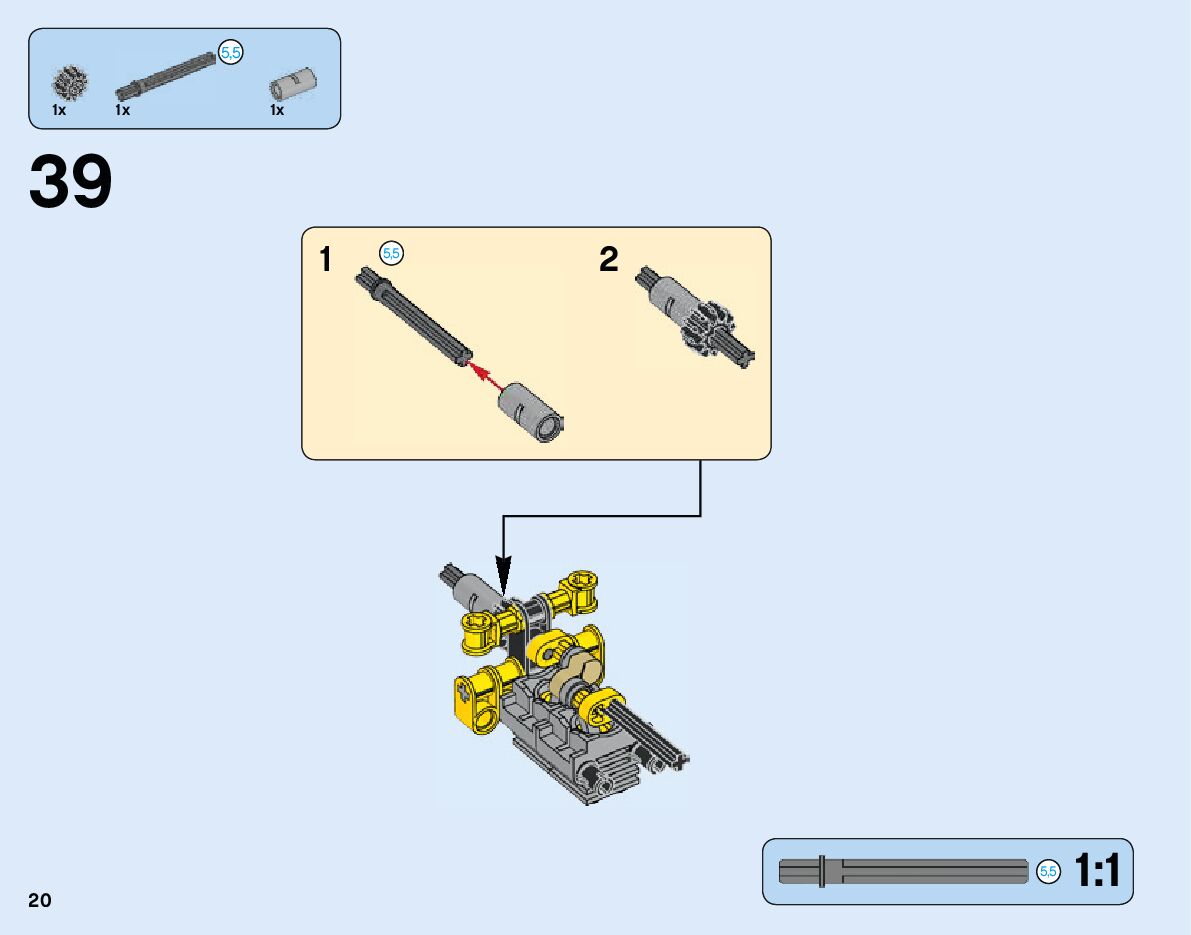 5,5
1x 1x 1x

39

1 5,5

2

5,5 1:1

20