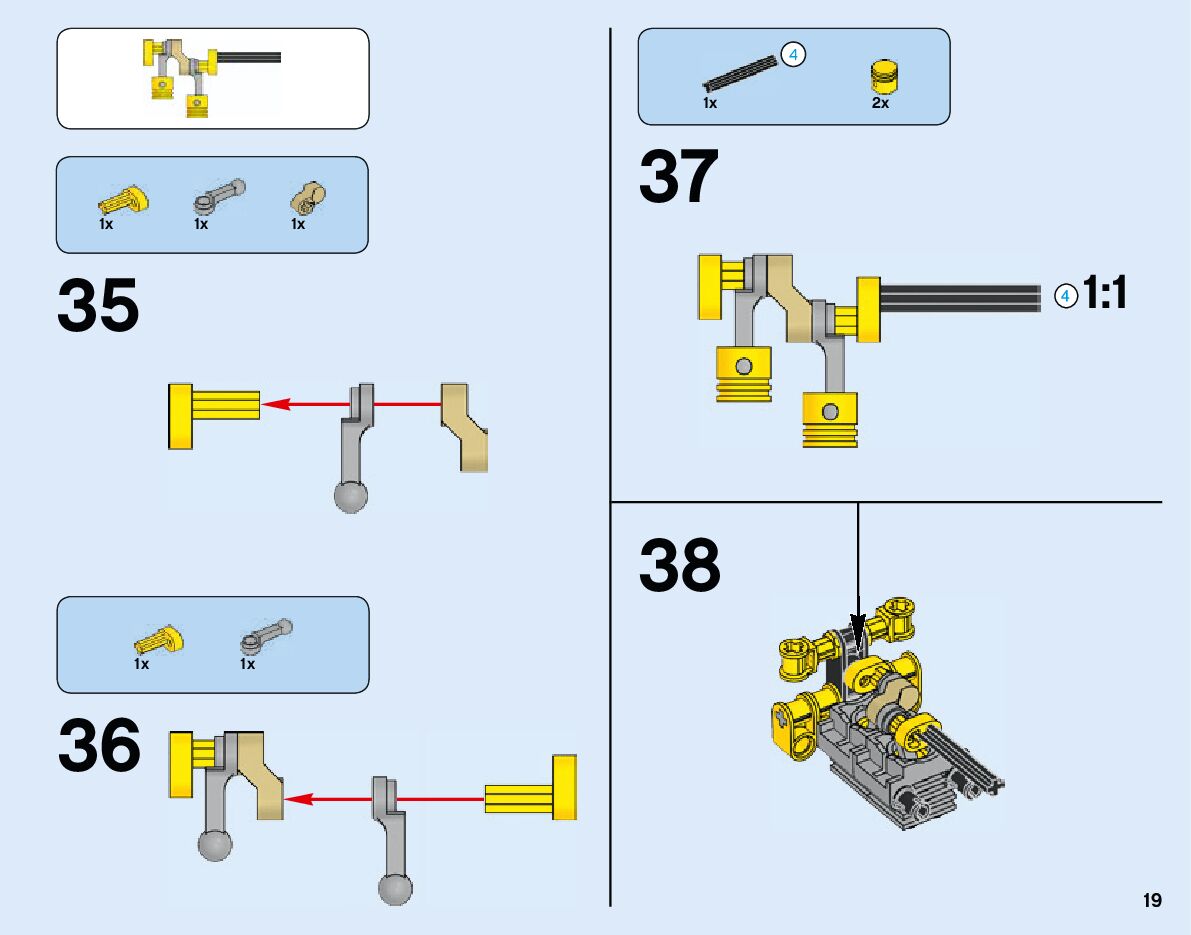 1x 1x 1x

35

1x 1x

36

4

1x 2x

37

4 1:1

38

19