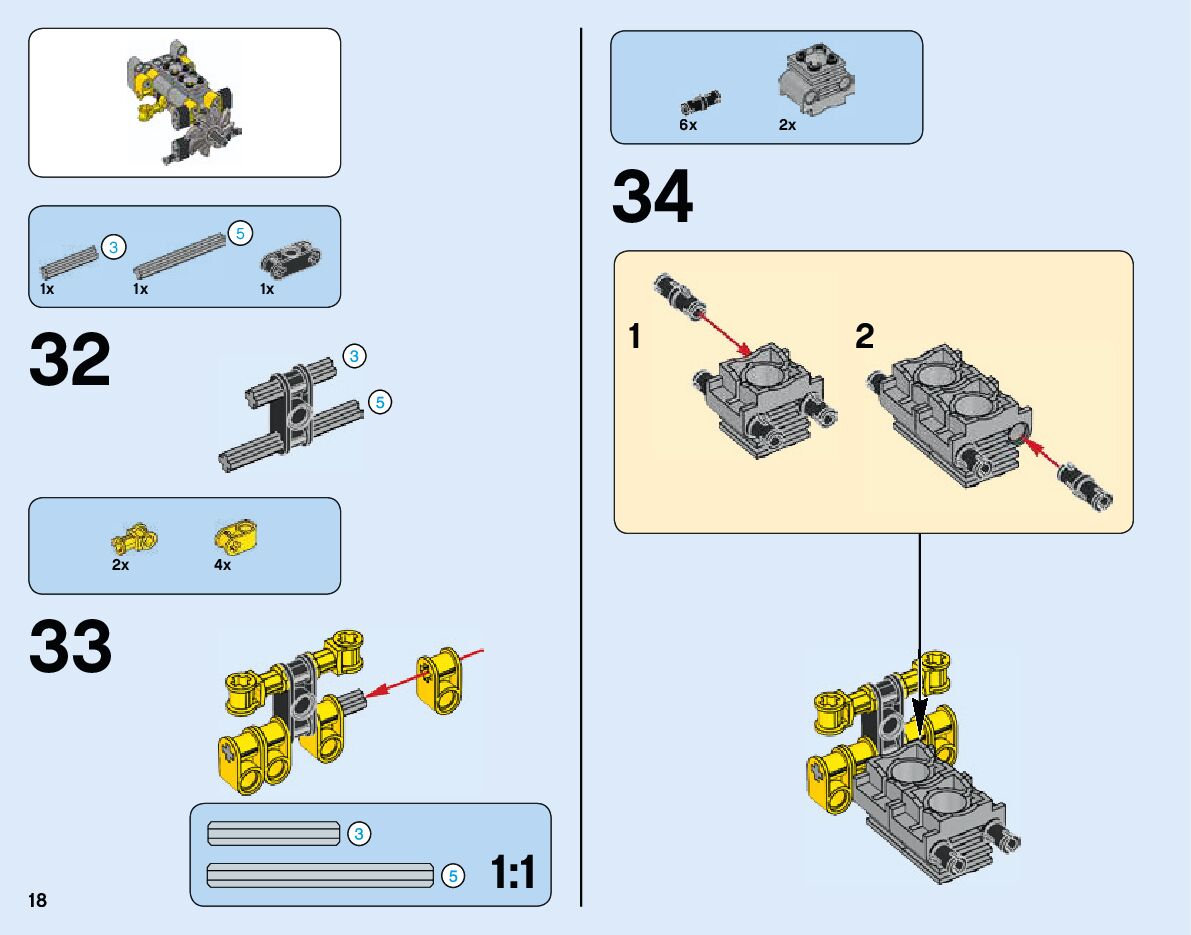 3
5
1x
1x
1x

32

3
5

2x
4x

33

3
5
1:1

18

6x
2x

34

1
2