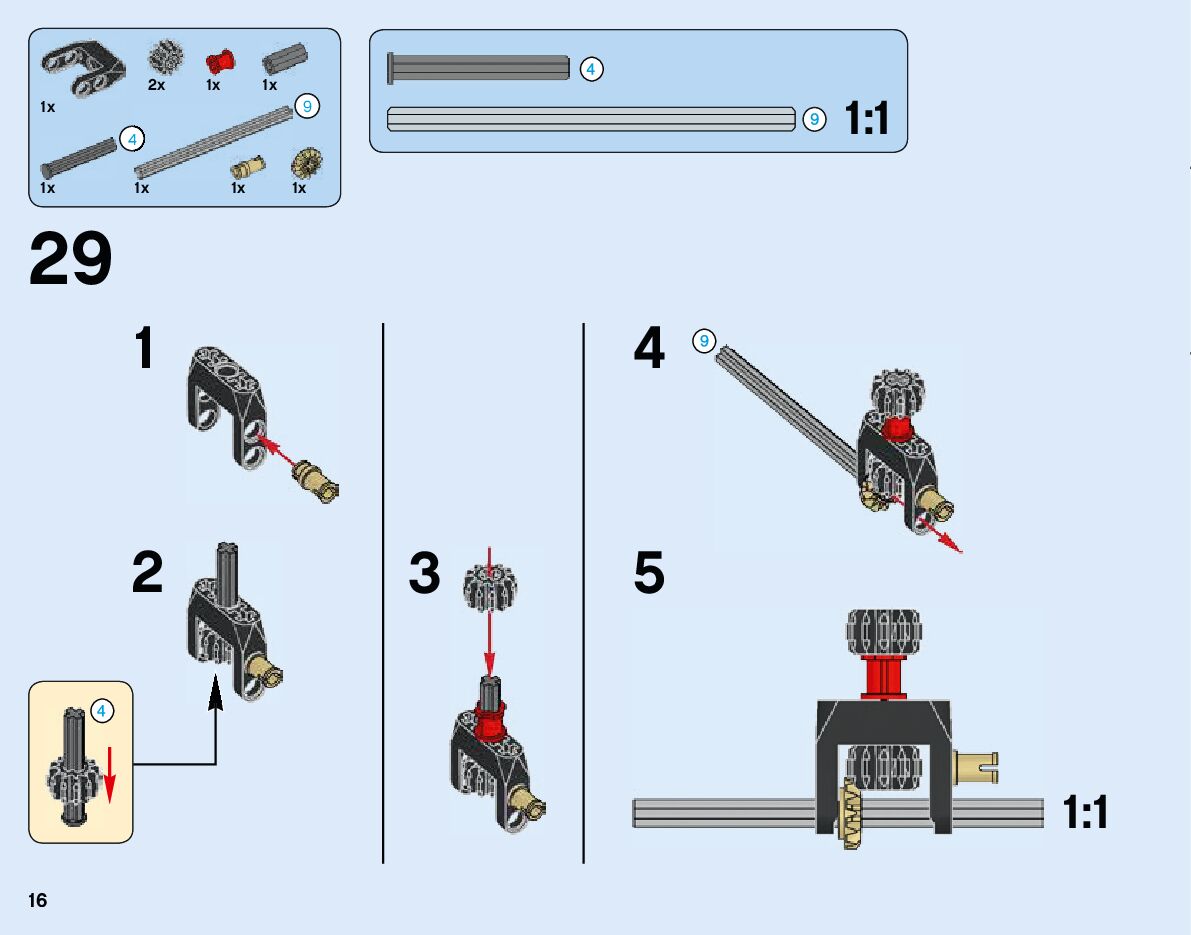 1x
2x
1x
1x
9
4
1x
1x
1x
1x

4
9
1:1

29

1
2
4
3
4
9
5
1:1

16