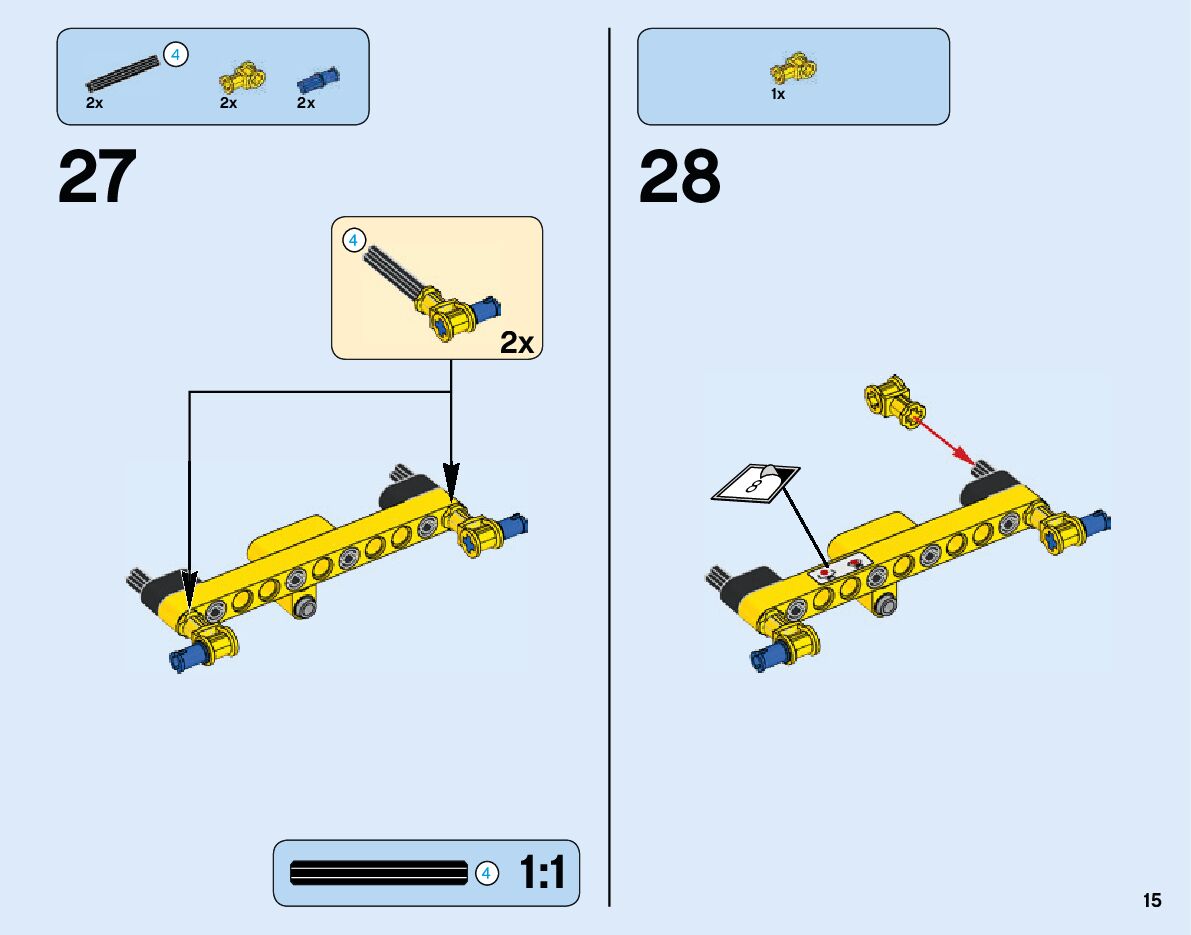 4
2x 2x 2x

27

4
2x

4 1:1

1x

28

8

15