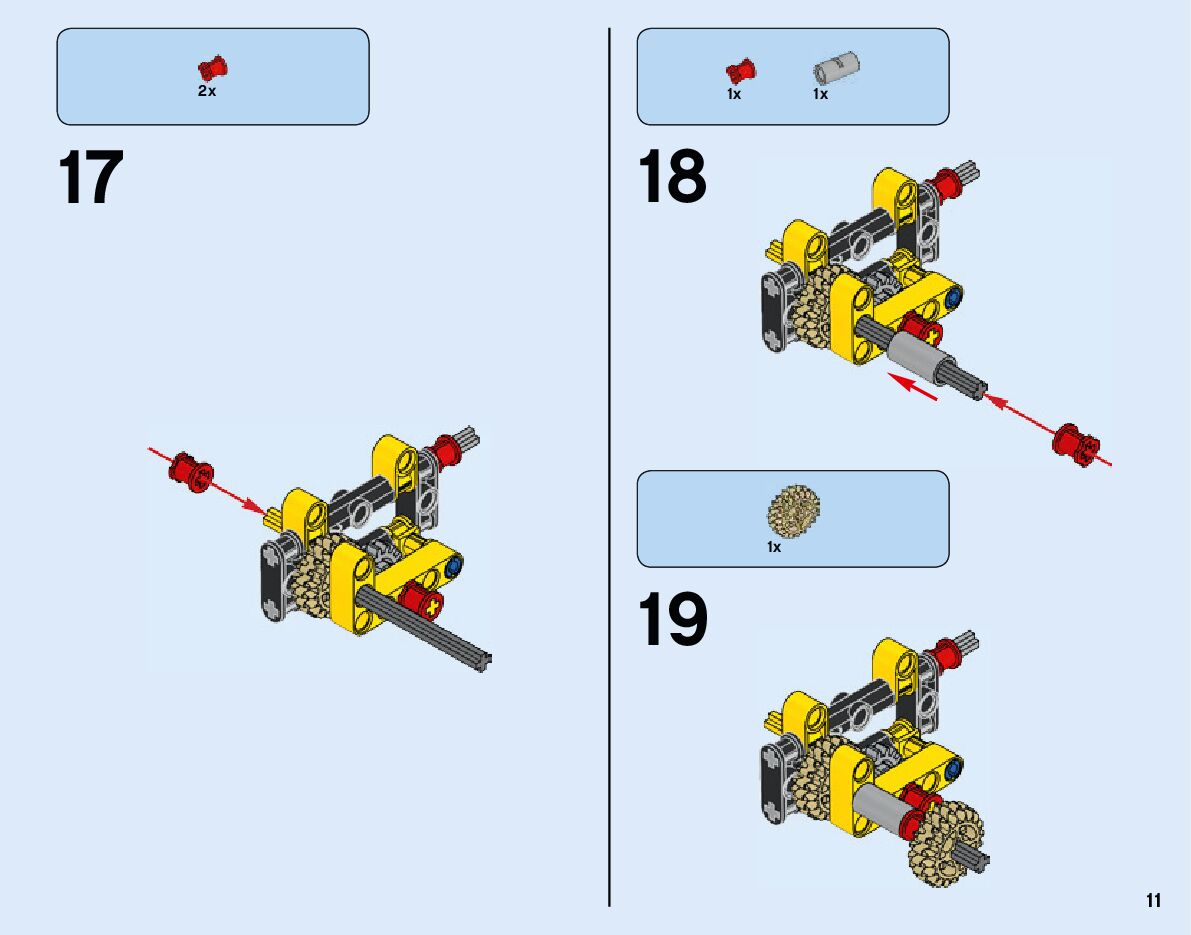 2x

17

1x 1x

18

1x

19

11