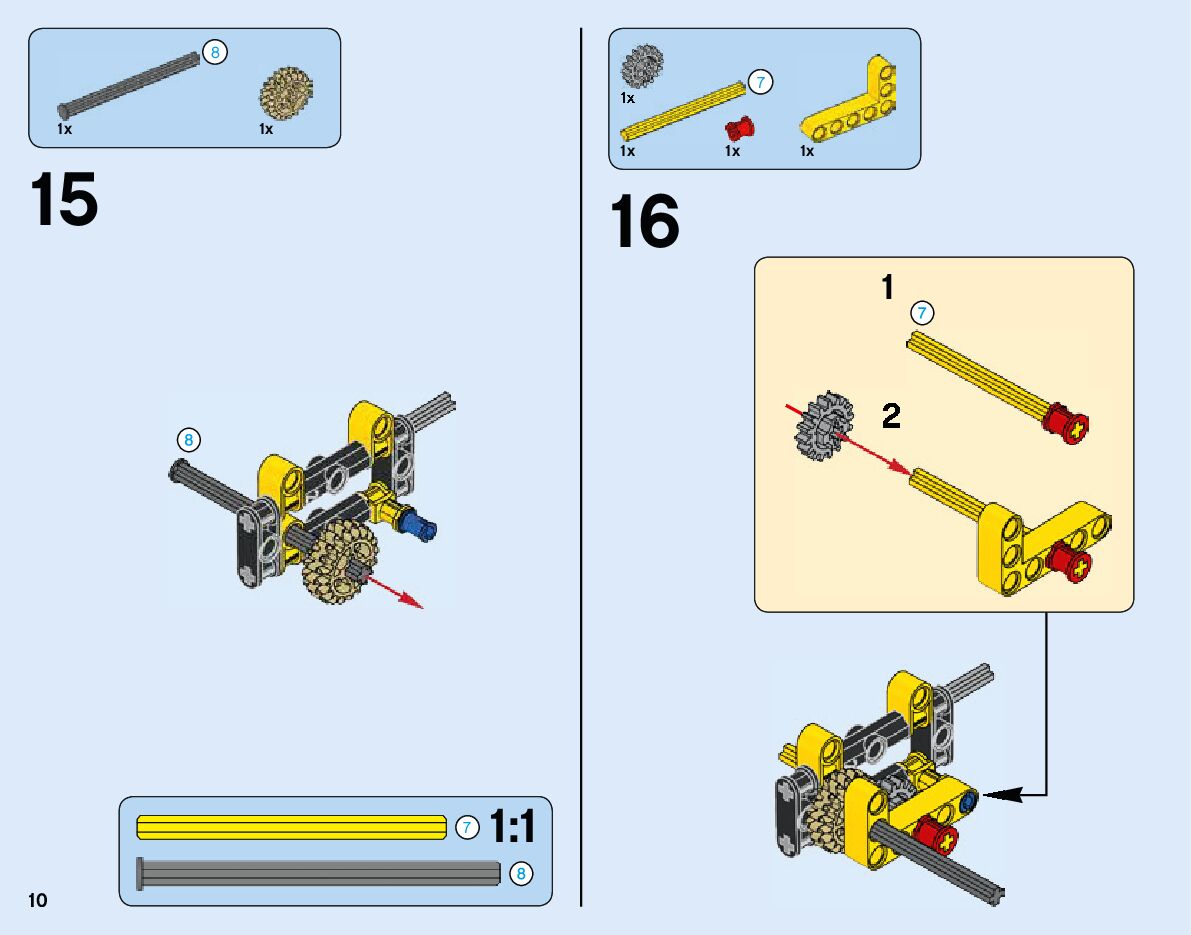 8
1x
1x

15

8

7
1:1
8

10

1x
7
1x
1x
1x

16

1
7
2