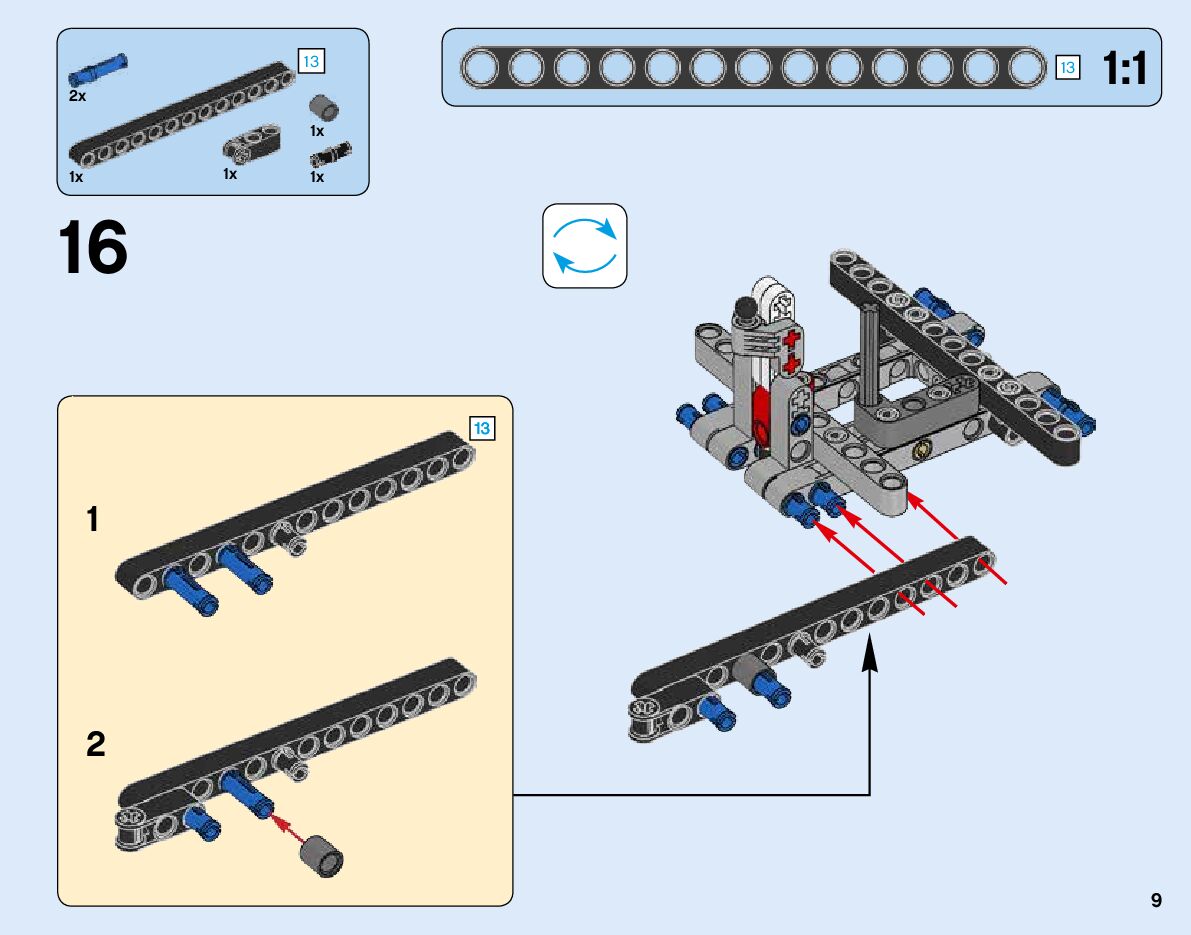 2x
13
1x
1x
1x
1x

13
1:1

16

13

1

2

9